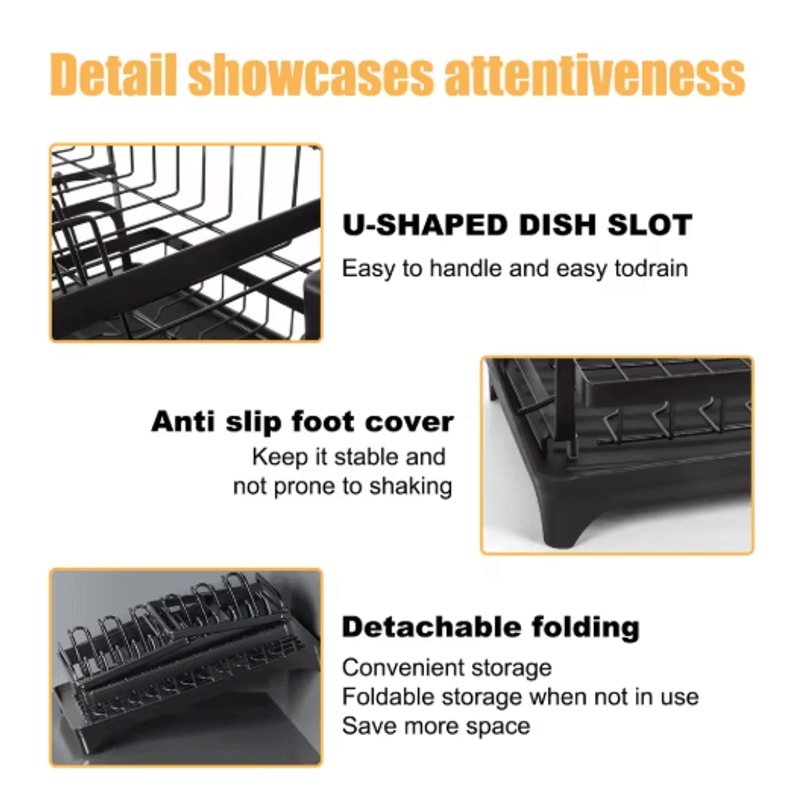 Detail showcases attentiveness

U-SHAPED DISH SLOT
Easy to handle and easy todrain

Anti slip foot cover
Keep it stable and not prone to shaking

Detachable folding
Convenient storage
Foldable storage when not in use
Save more space