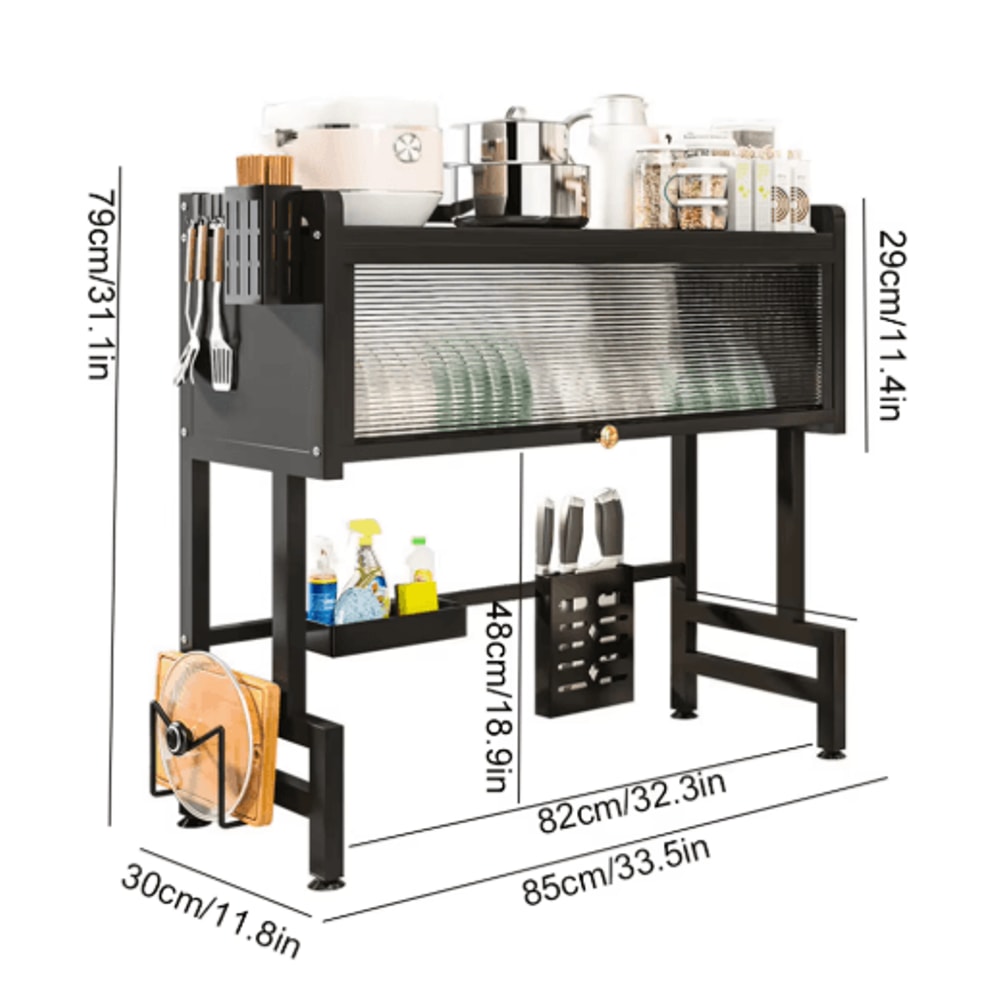 79cm/31.1in

29cm/11.4in

48cm/18.9in

82cm/32.3in

85cm/33.5in

30cm/11.8in