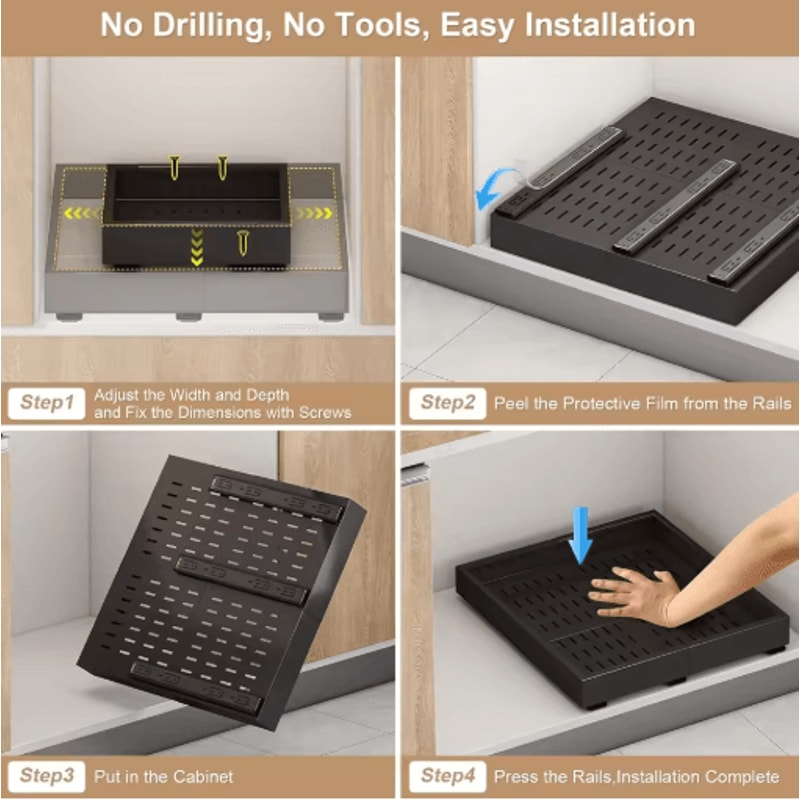 No Drilling, No Tools, Easy Installation

Step1 Adjust the Width and Depth and Fix the Dimensions with Screws

Step2 Peel the Protective Film from the Rails

Step3 Put in the Cabinet

Step4 Press the Rails,Installation Complete