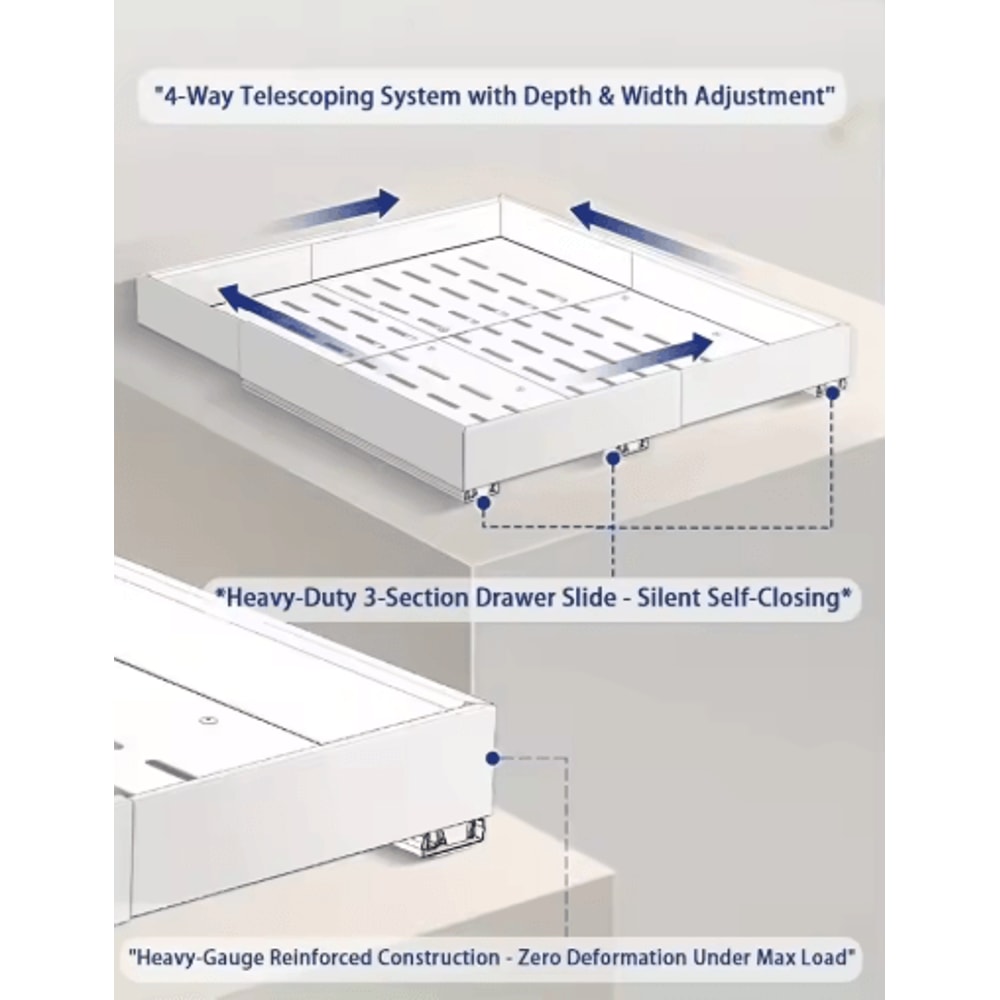 "4-Way Telescoping System with Depth & Width Adjustment"

*Heavy-Duty 3-Section Drawer Slide - Silent Self-Closing*

"Heavy-Gauge Reinforced Construction - Zero Deformation Under Max Load"