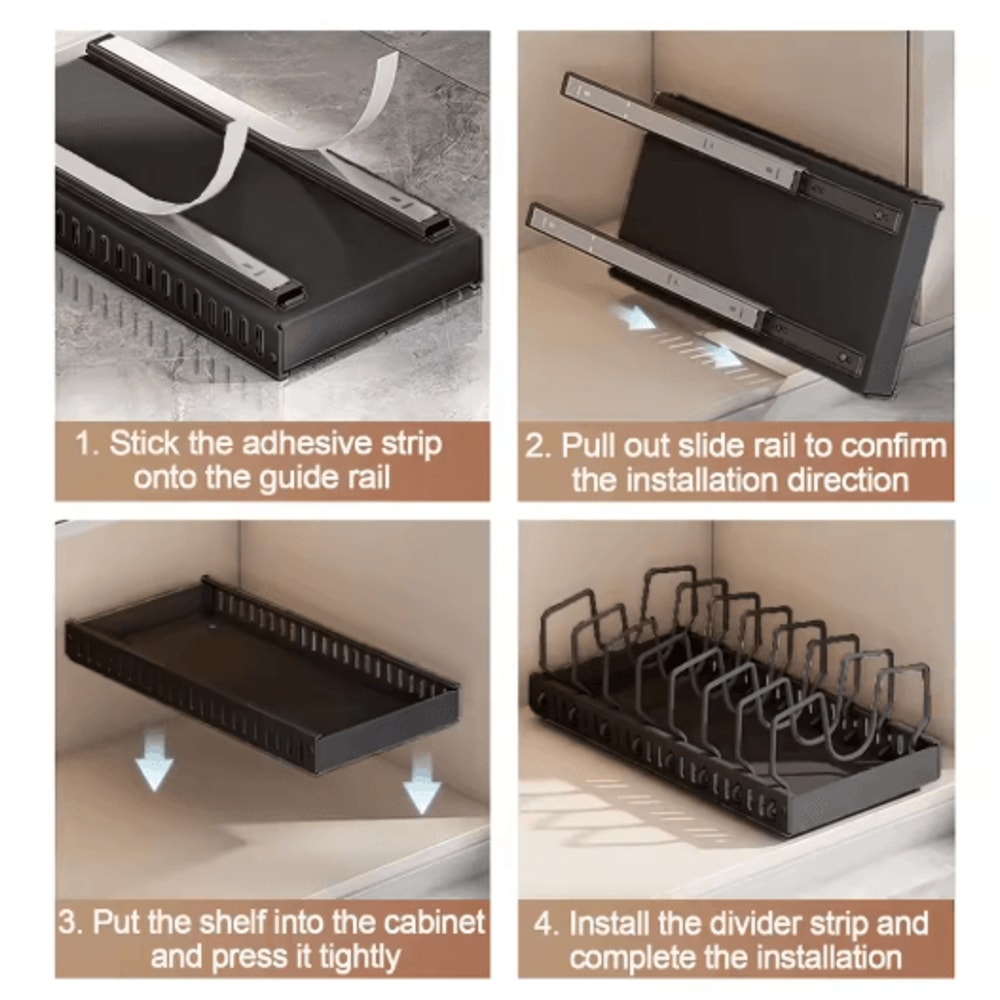 1. Stick the adhesive strip onto the guide rail

2. Pull out slide rail to confirm the installation direction

3. Put the shelf into the cabinet and press it tightly

4. Install the divider strip and complete the installation