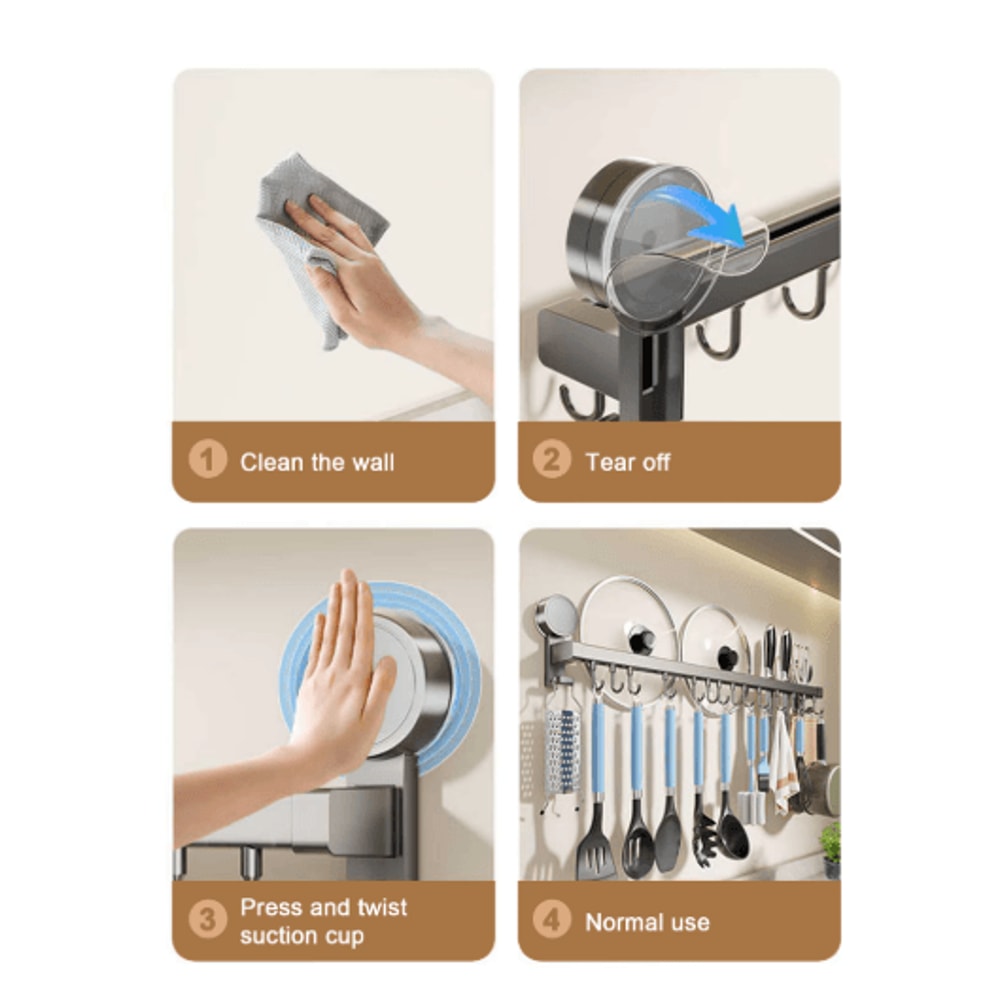 1 Clean the wall

2 Tear off

3 Press and twist suction cup

4 Normal use