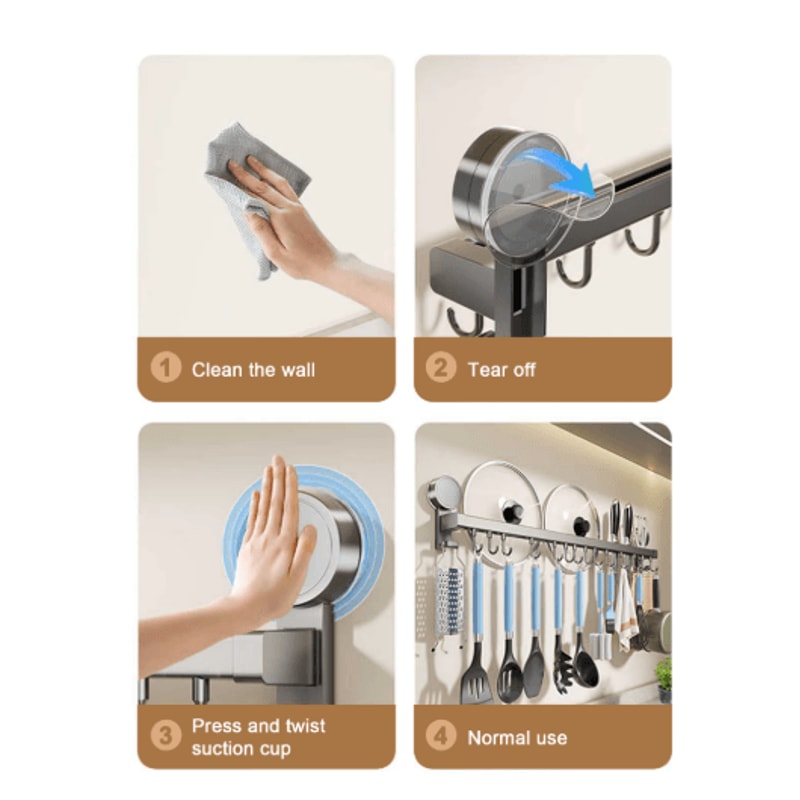 1 Clean the wall

2 Tear off

3 Press and twist suction cup

4 Normal use