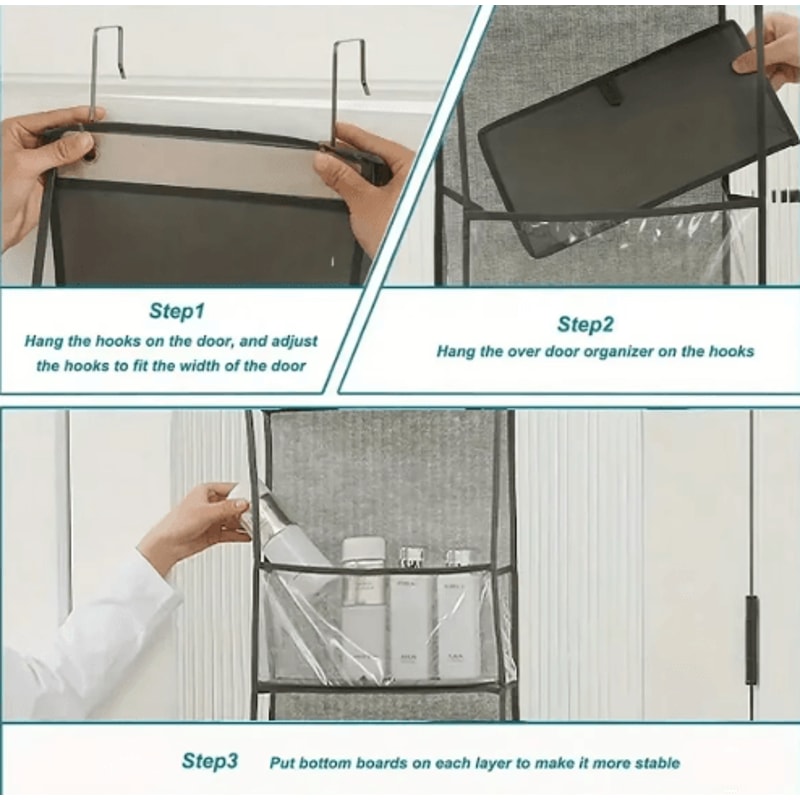 Step1
Hang the hooks on the door, and adjust the hooks to fit the width of the door

Step2
Hang the over door organizer on the hooks

Step3 Put bottom boards on each layer to make it more stable