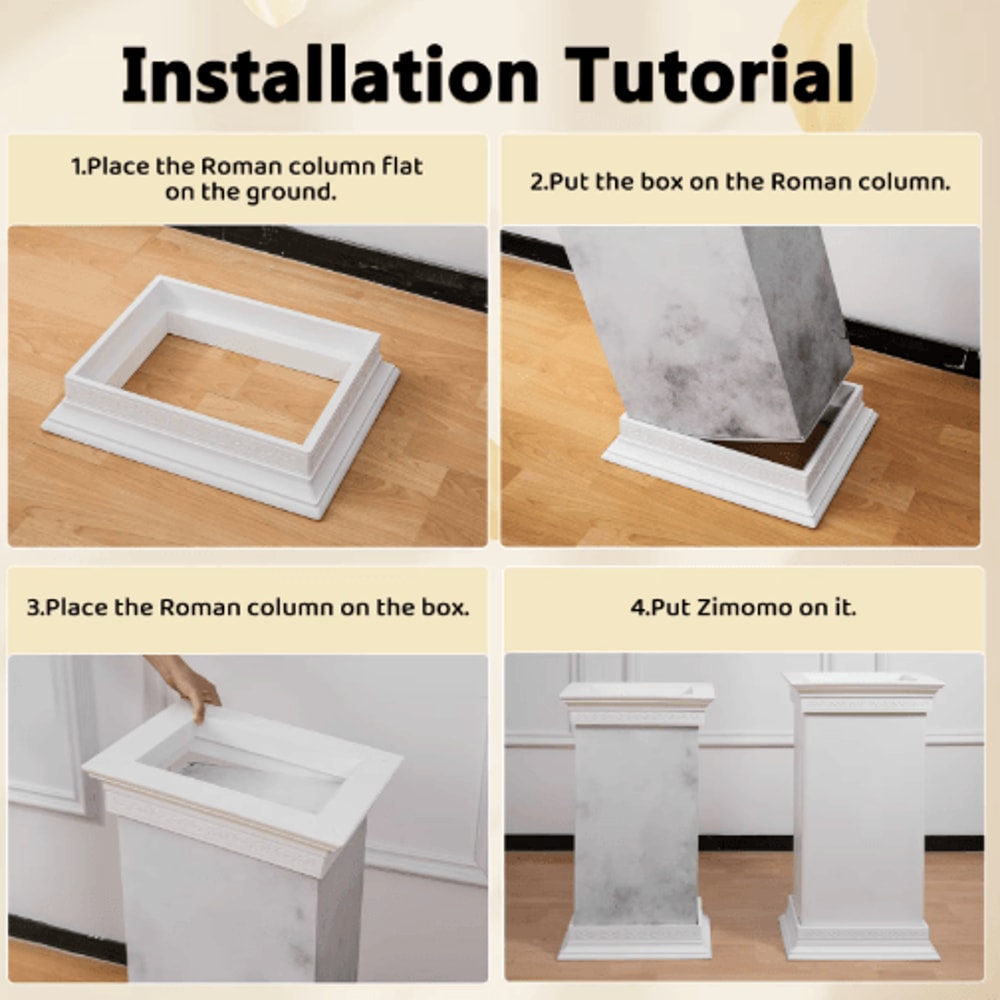 Installation Tutorial

1.Place the Roman column flat on the ground.

2.Put the box on the Roman column.

3.Place the Roman column on the box.

4.Put Zimomo on it.