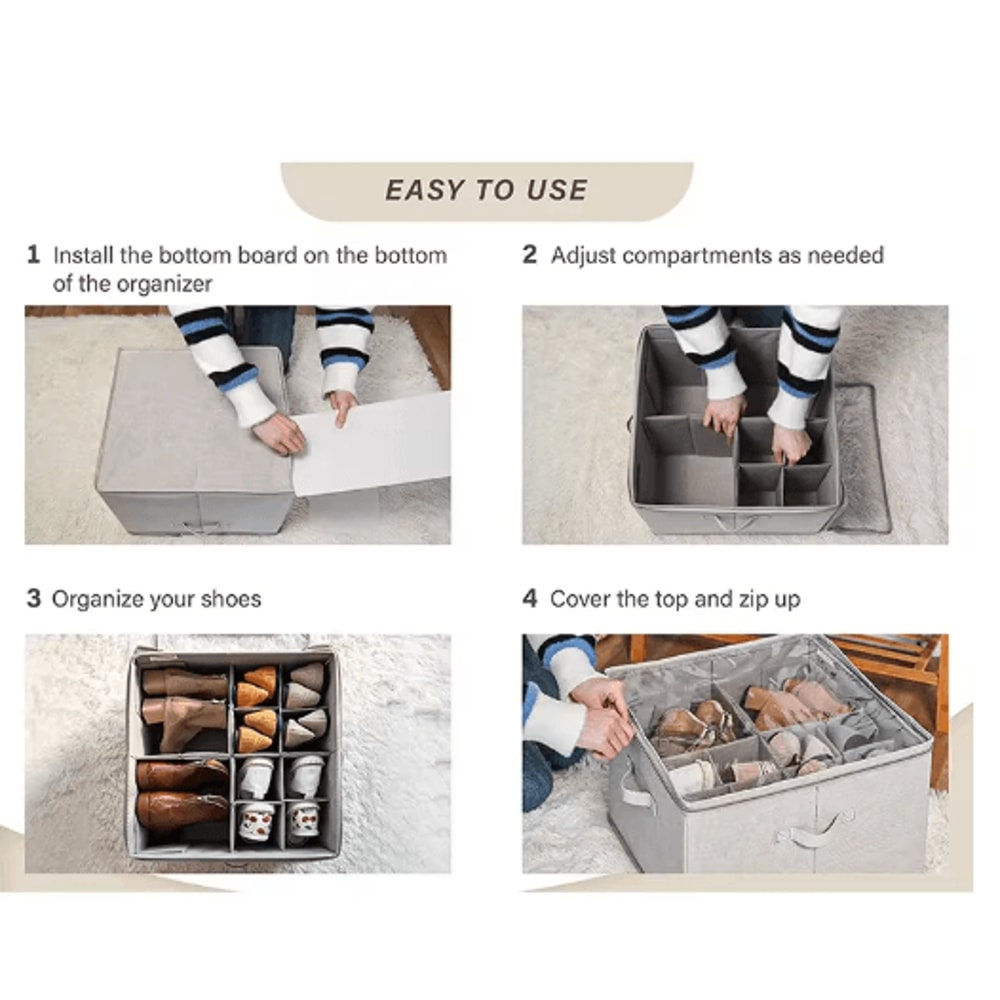 EASY TO USE

1 Install the bottom board on the bottom of the organizer

2 Adjust compartments as needed

3 Organize your shoes

4 Cover the top and zip up