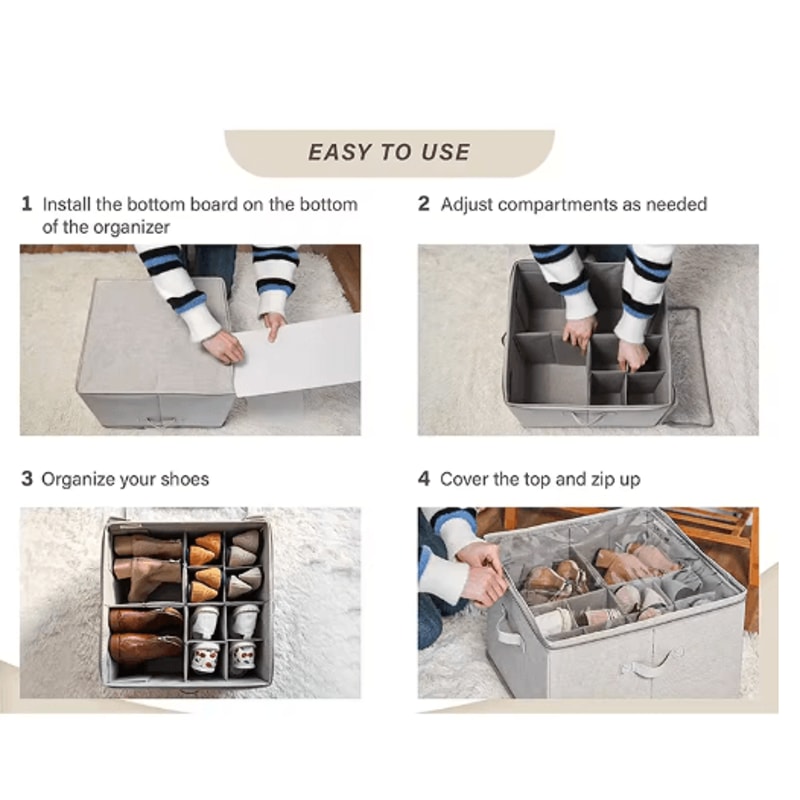 EASY TO USE

1 Install the bottom board on the bottom of the organizer

2 Adjust compartments as needed

3 Organize your shoes

4 Cover the top and zip up