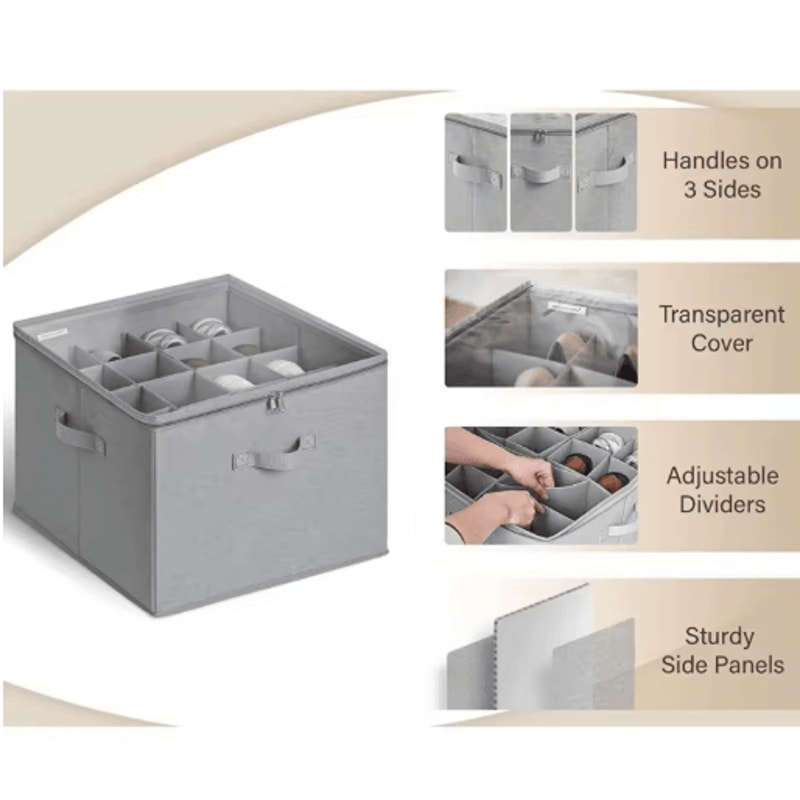 Handles on 3 Sides

Transparent Cover

Adjustable Dividers

Sturdy Side Panels