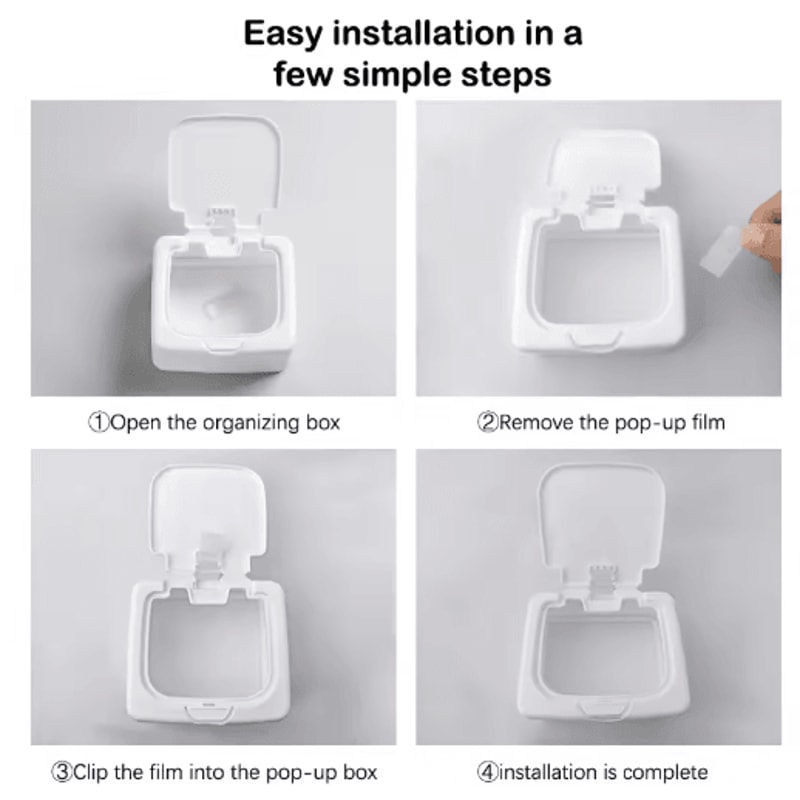 Easy installation in a few simple steps

①Open the organizing box

②Remove the pop-up film

③Clip the film into the pop-up box

④installation is complete