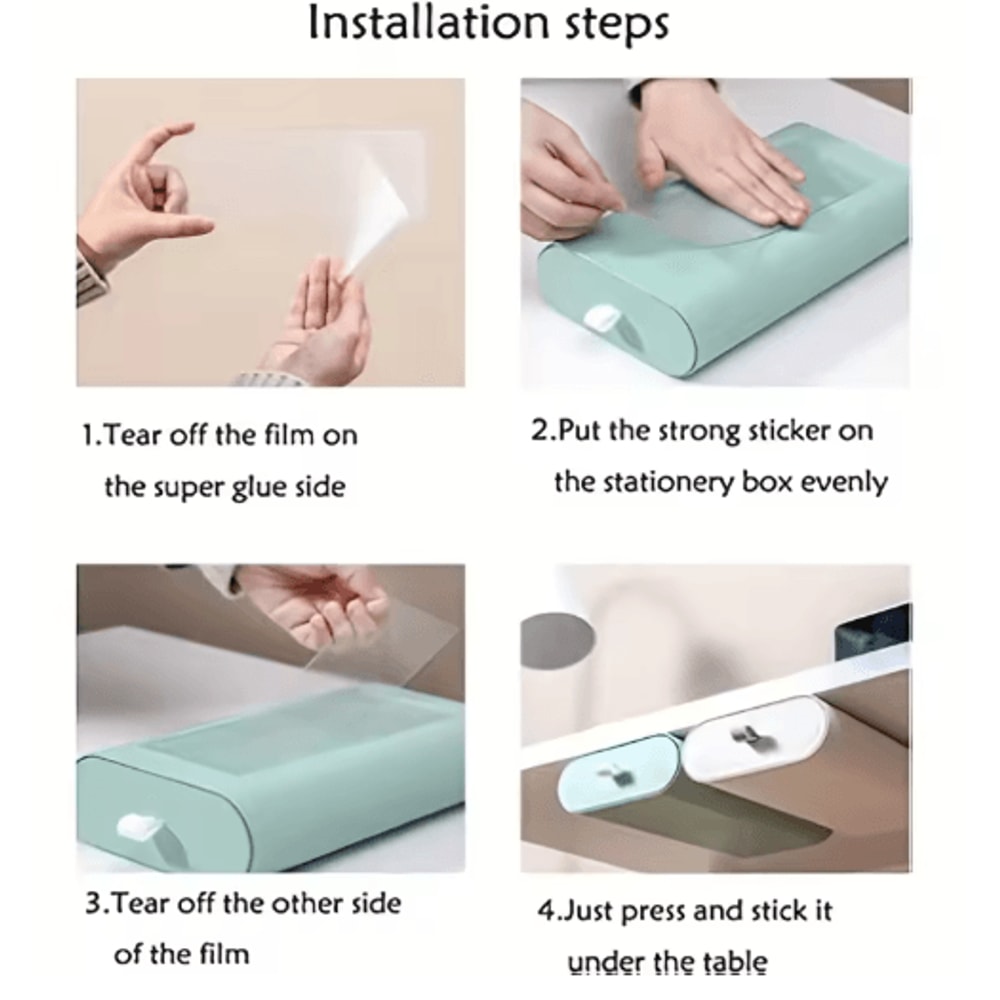 Installation steps

1.Tear off the film on the super glue side

2.Put the strong sticker on the stationery box evenly

3.Tear off the other side of the film

4.Just press and stick it under the table