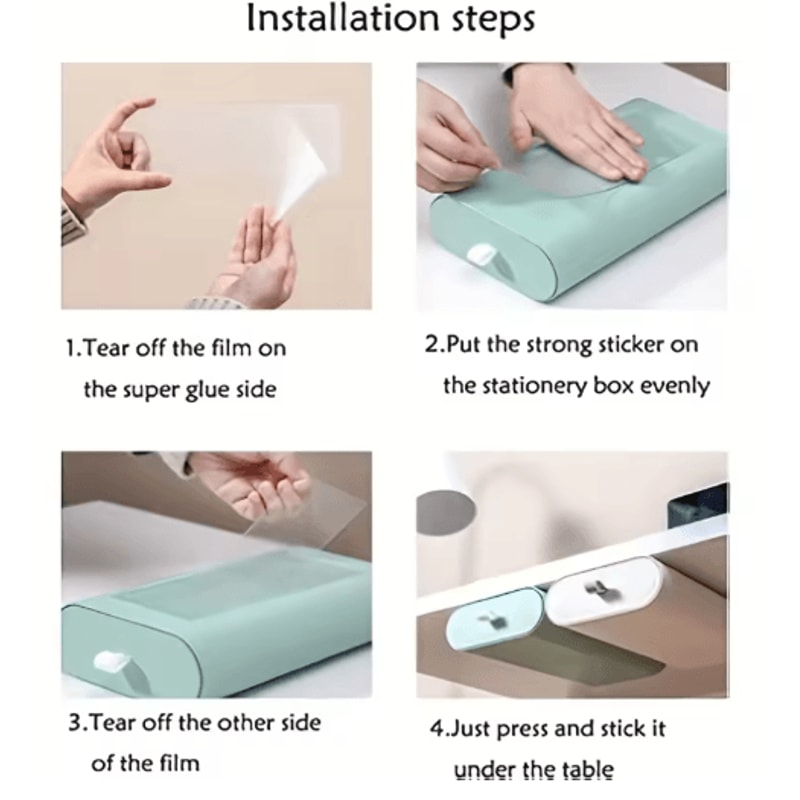 Installation steps

1.Tear off the film on the super glue side

2.Put the strong sticker on the stationery box evenly

3.Tear off the other side of the film

4.Just press and stick it under the table