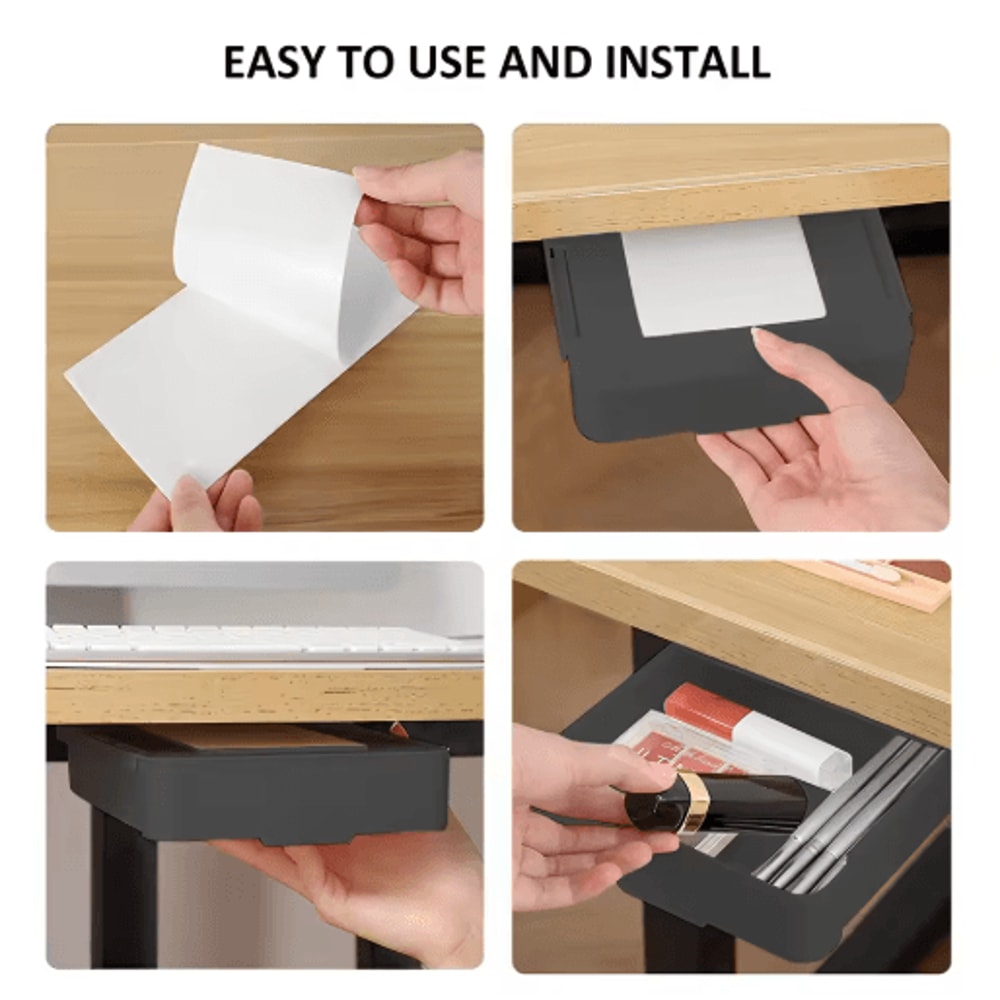 EASY TO USE AND INSTALL