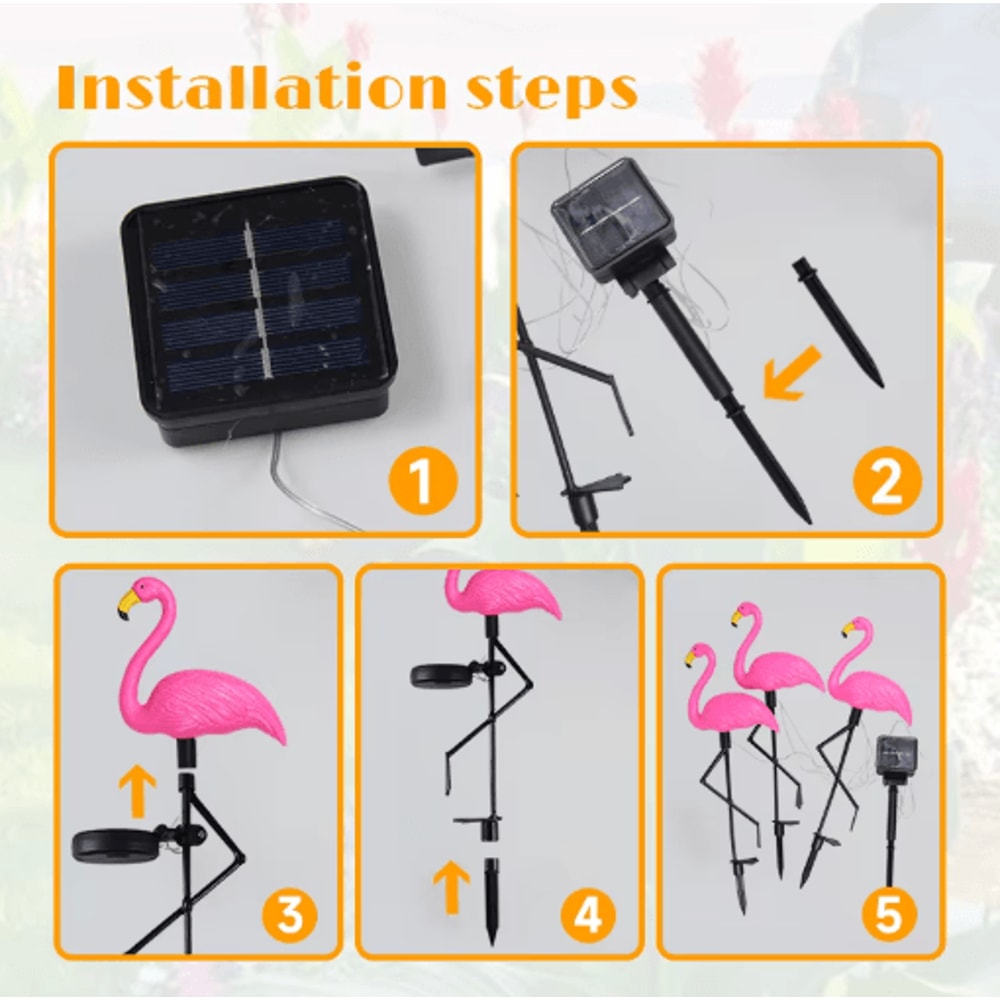 Installation steps

1

2

3

4

5