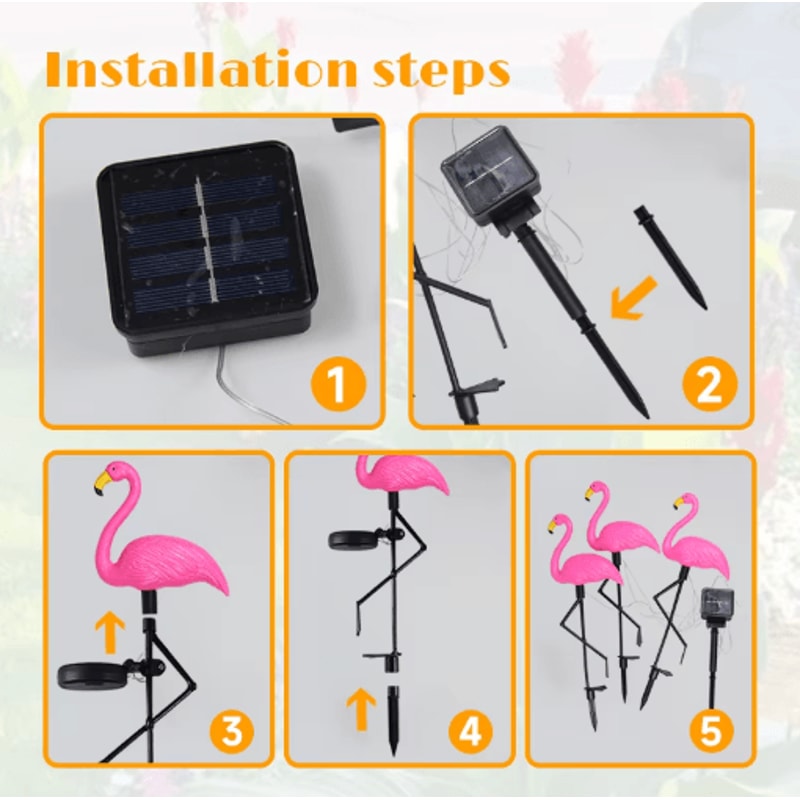 Installation steps

1

2

3

4

5