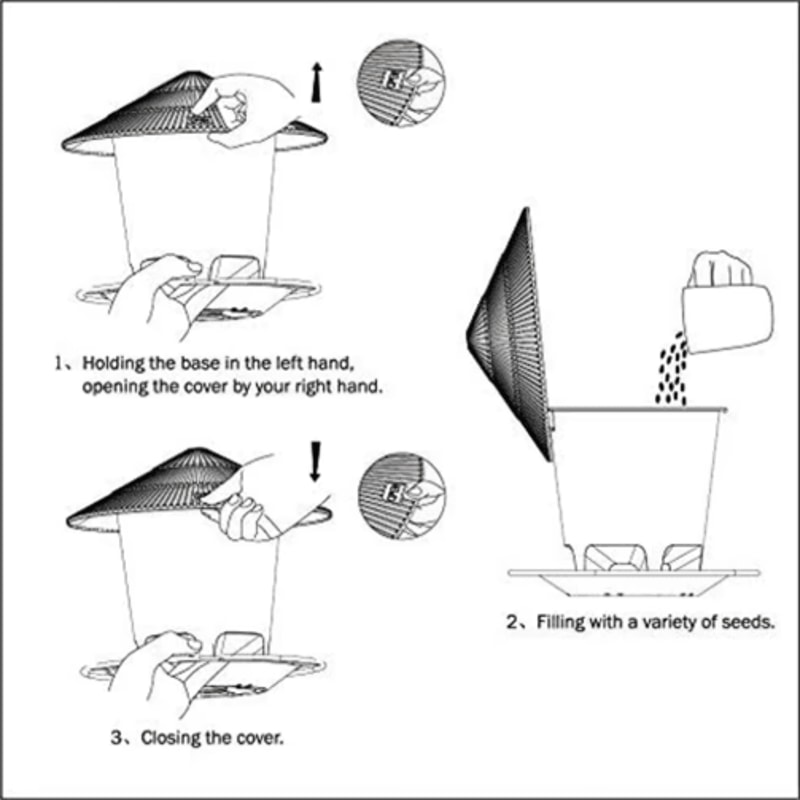 1、Holding the base in the left hand, opening the cover by your right hand.

2、Filling with a variety of seeds.

3、Closing the cover.