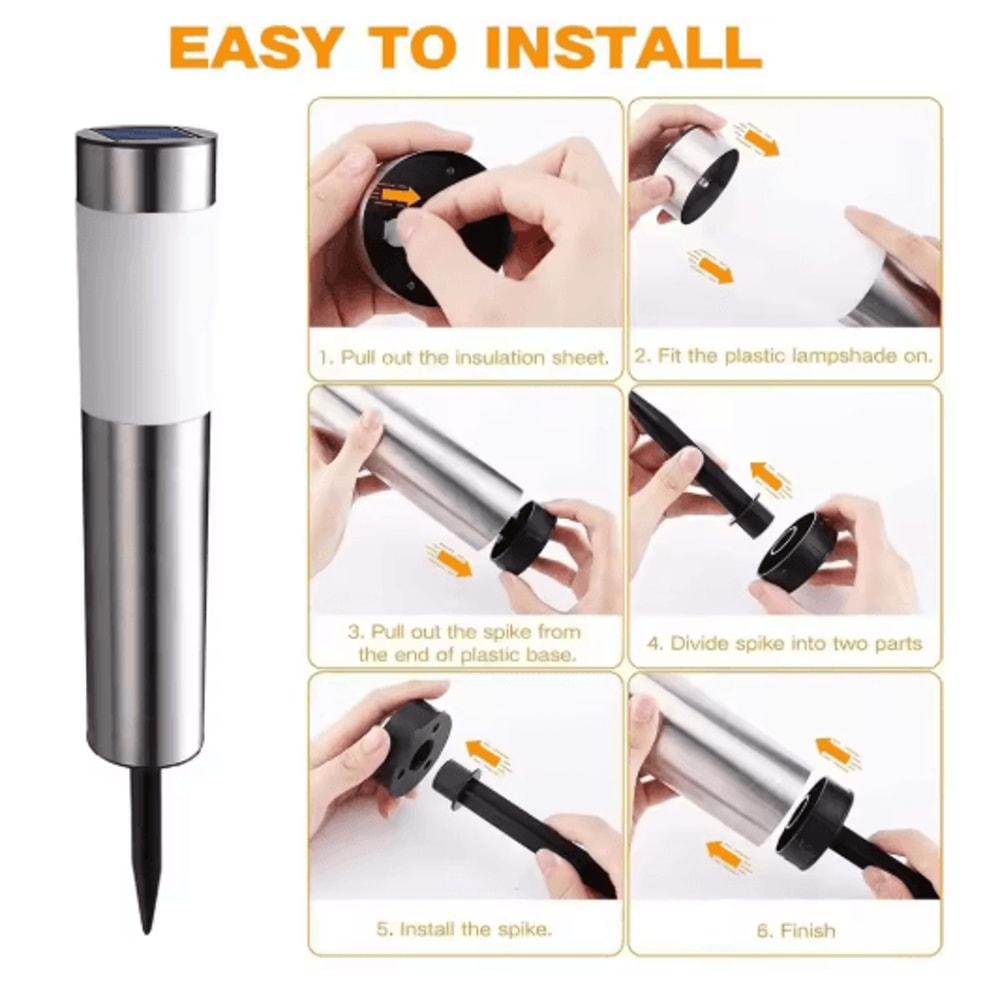 EASY TO INSTALL

1. Pull out the insulation sheet.

2. Fit the plastic lampshade on.

3. Pull out the spike from the end of plastic base.

4. Divide spike into two parts

5. Install the spike.

6. Finish