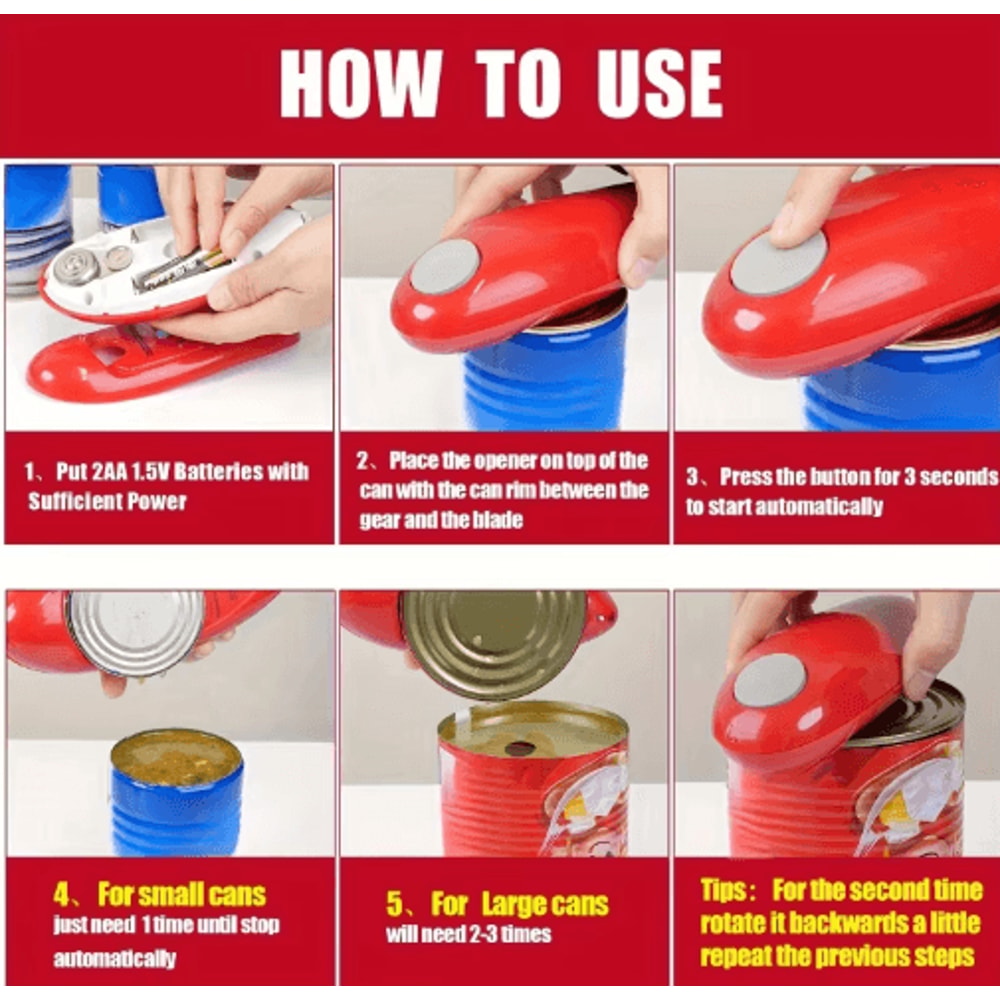 HOW TO USE

1、Put 2AA 1.5V Batteries with Sufficient Power

2、Place the opener on top of the can with the can rim between the gear and the blade

3、Press the button for 3 seconds to start automatically

4、For small cans
just need 1 time until stop automatically

5、For Large cans
will need 2-3 times

Tips: For the second time rotate it backwards a little repeat the previous steps