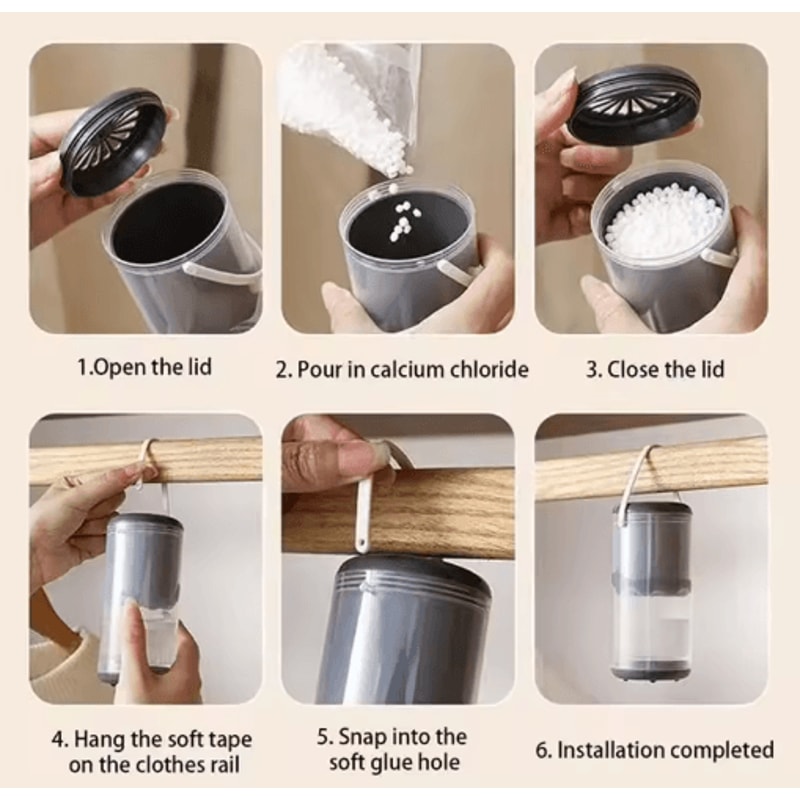 1.Open the lid

2. Pour in calcium chloride

3. Close the lid

4. Hang the soft tape on the clothes rail

5. Snap into the soft glue hole

6. Installation completed