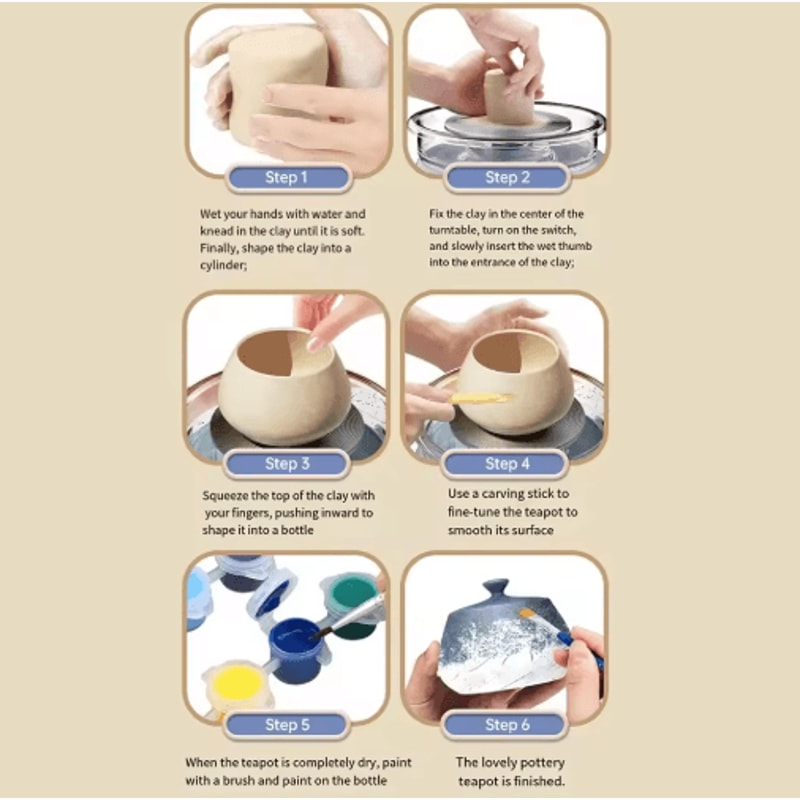 Step 1

Wet your hands with water and knead in the clay until it is soft. Finally, shape the clay into a cylinder;

Step 2

Fix the clay in the center of the turntable, turn on the switch, and slowly insert the wet thumb into the entrance of the clay;

Step 3

Squeeze the top of the clay with your fingers, pushing inward to shape it into a bottle

Step 4

Use a carving stick to fine-tune the teapot to smooth its surface

Step 5

When the teapot is completely dry, paint with a brush and paint on the bottle

Step 6

The lovely pottery teapot is finished.