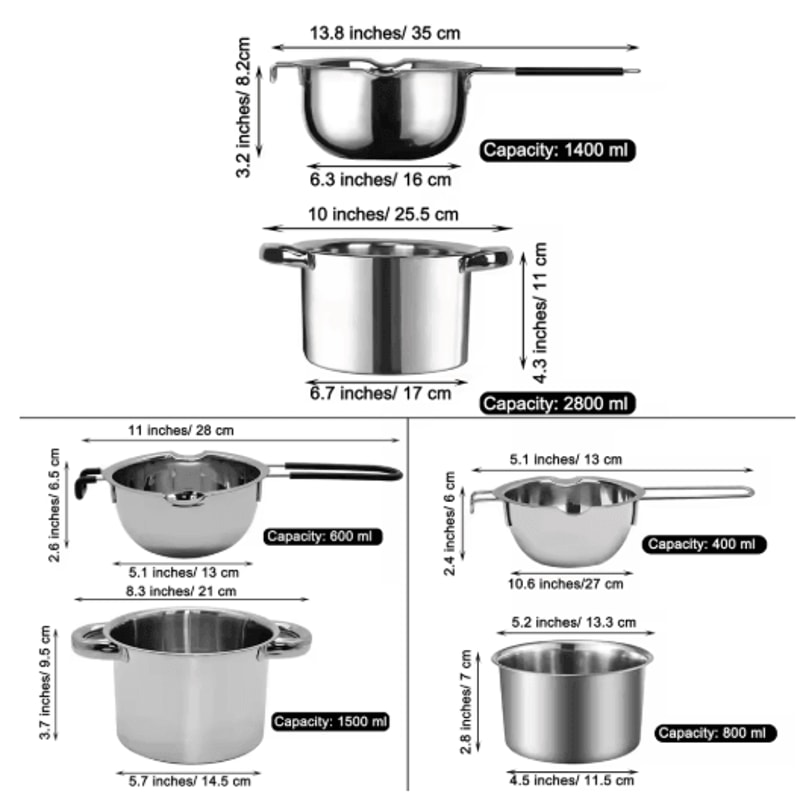 13.8 inches/ 35 cm
3.2 inches/ 8.2cm
Capacity: 1400 ml
6.3 inches/ 16 cm

10 inches/ 25.5 cm
4.3 inches/ 11 cm
6.7 inches/ 17 cm
Capacity: 2800 ml

11 inches/ 28 cm
2.6 inches/ 6.5 cm
Capacity: 600 ml
5.1 inches/ 13 cm

8.3 inches/ 21 cm
3.7 inches/ 9.5 cm
Capacity: 1500 ml
5.7 inches/ 14.5 cm

5.1 inches/ 13 cm
2.4 inches/ 6 cm
Capacity: 400 ml
10.6 inches/27 cm

5.2 inches/ 13.3 cm
2.8 inches/ 7 cm
Capacity: 800 ml
4.5 inches/ 11.5 cm