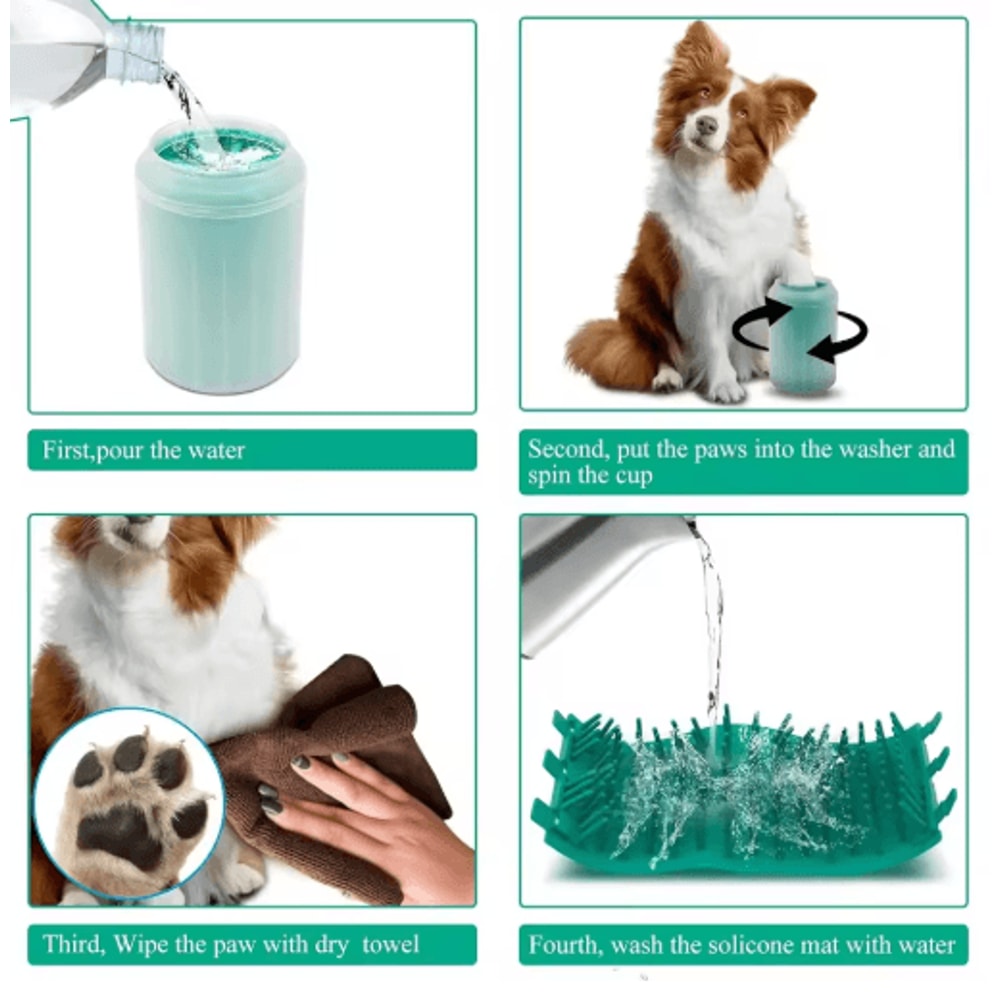 First,pour the water

Second, put the paws into the washer and spin the cup

Third, Wipe the paw with dry towel

Fourth, wash the solicone mat with water