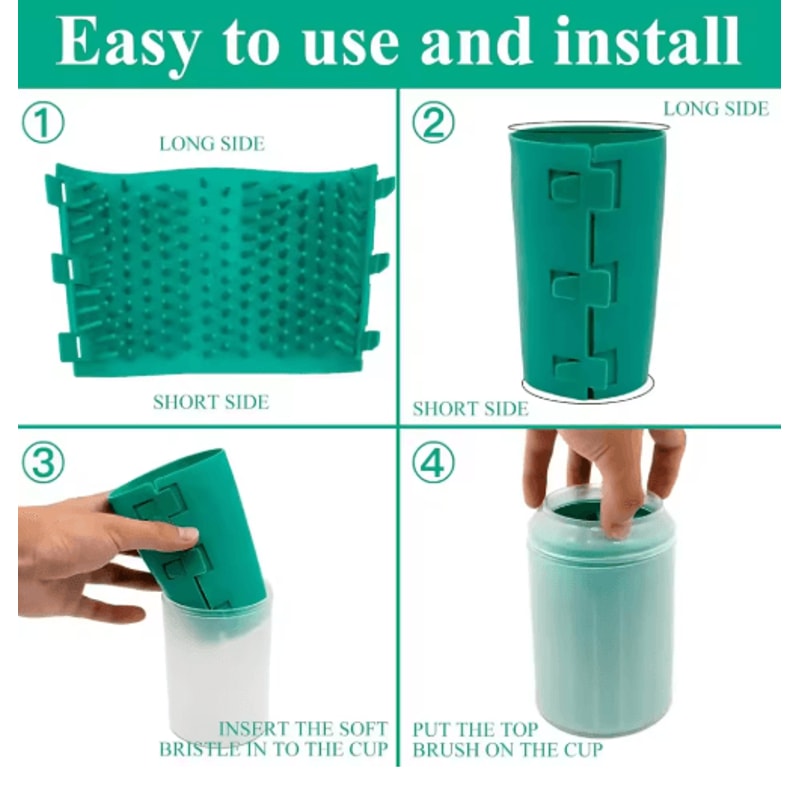 Easy to use and install

①

LONG SIDE

SHORT SIDE

②

LONG SIDE

SHORT SIDE

③

INSERT THE SOFT BRISTLE IN TO THE CUP

④

PUT THE TOP BRUSH ON THE CUP