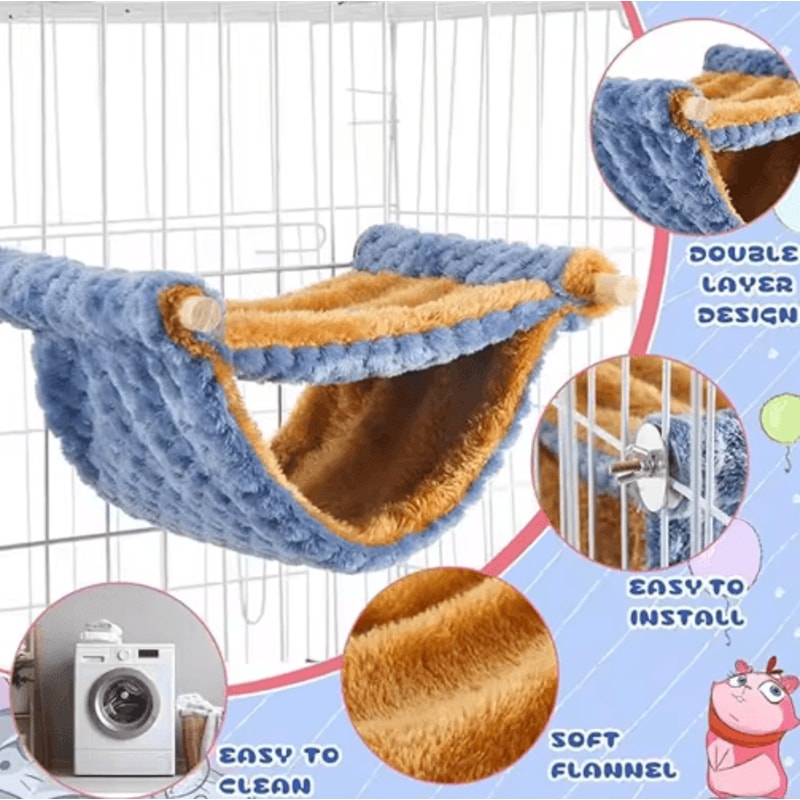 DOUBLE LAYER DESIGN

EASY TO INSTALL

EASY TO CLEAN

SOFT FLANNEL