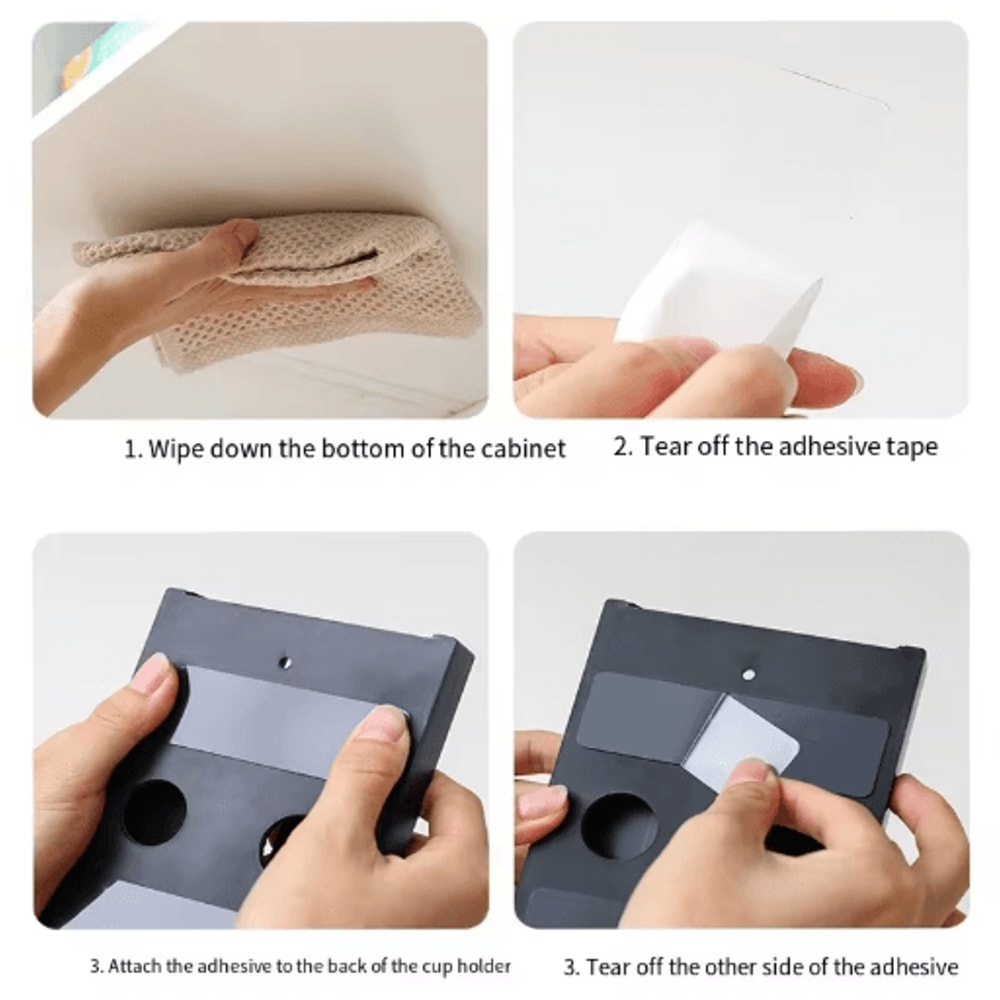 1. Wipe down the bottom of the cabinet

2. Tear off the adhesive tape

3. Attach the adhesive to the back of the cup holder

3. Tear off the other side of the adhesive