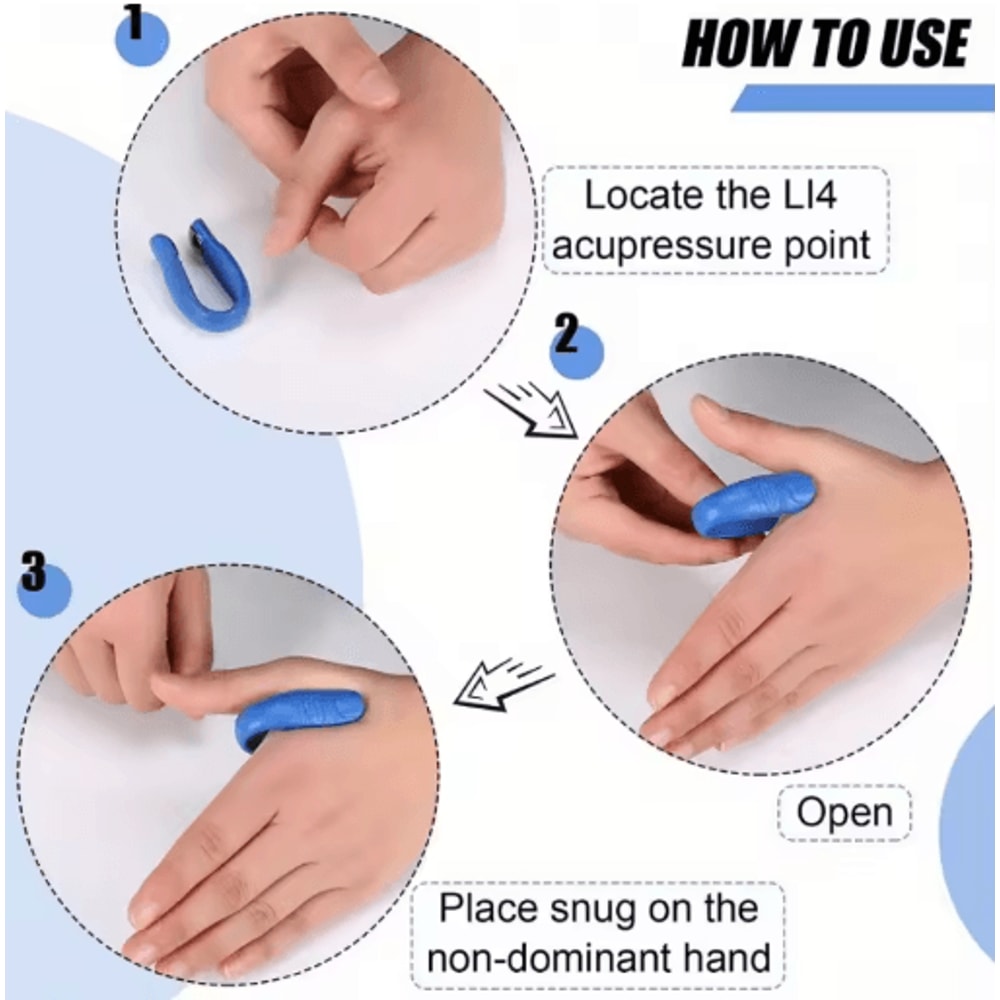 HOW TO USE

1

Locate the LI4 acupressure point

2

Open

3

Place snug on the non-dominant hand