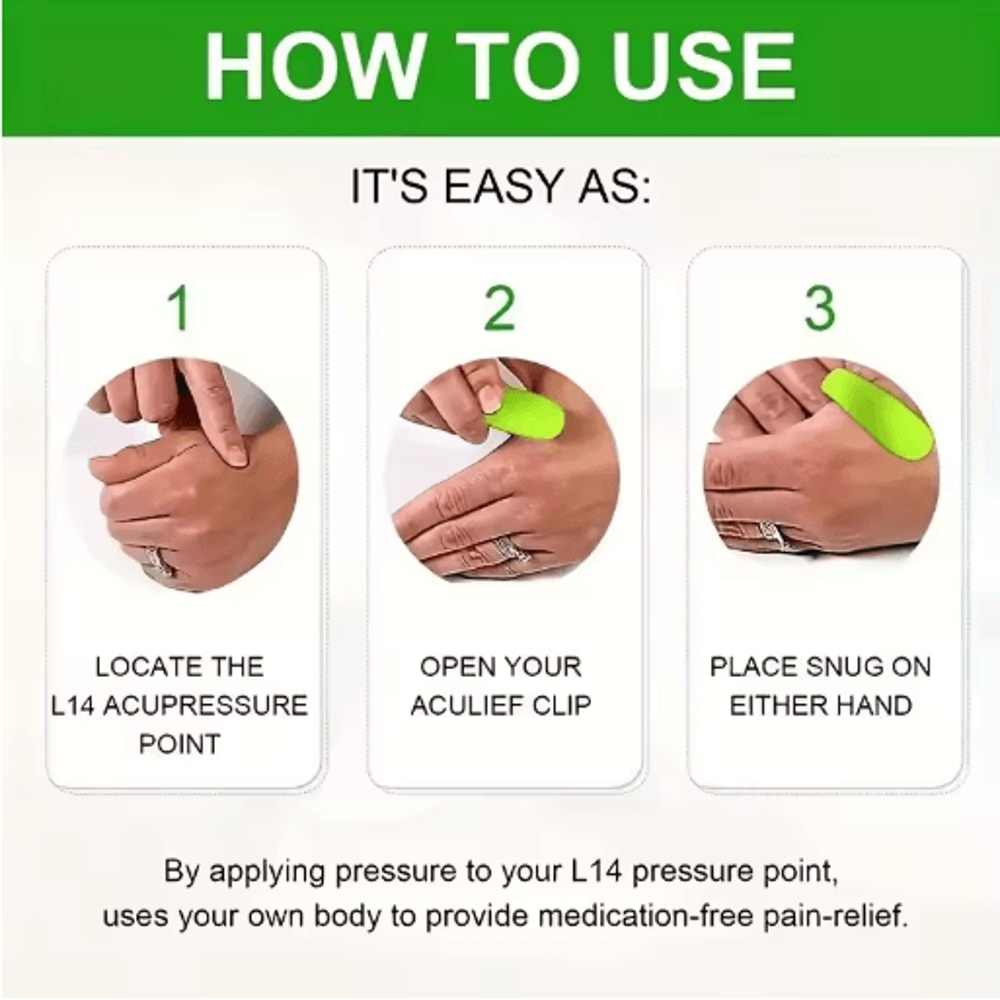 HOW TO USE

IT'S EASY AS:

1

LOCATE THE L14 ACUPRESSURE POINT

2

OPEN YOUR ACULIEF CLIP

3

PLACE SNUG ON EITHER HAND

By applying pressure to your L14 pressure point, uses your own body to provide medication-free pain-relief.