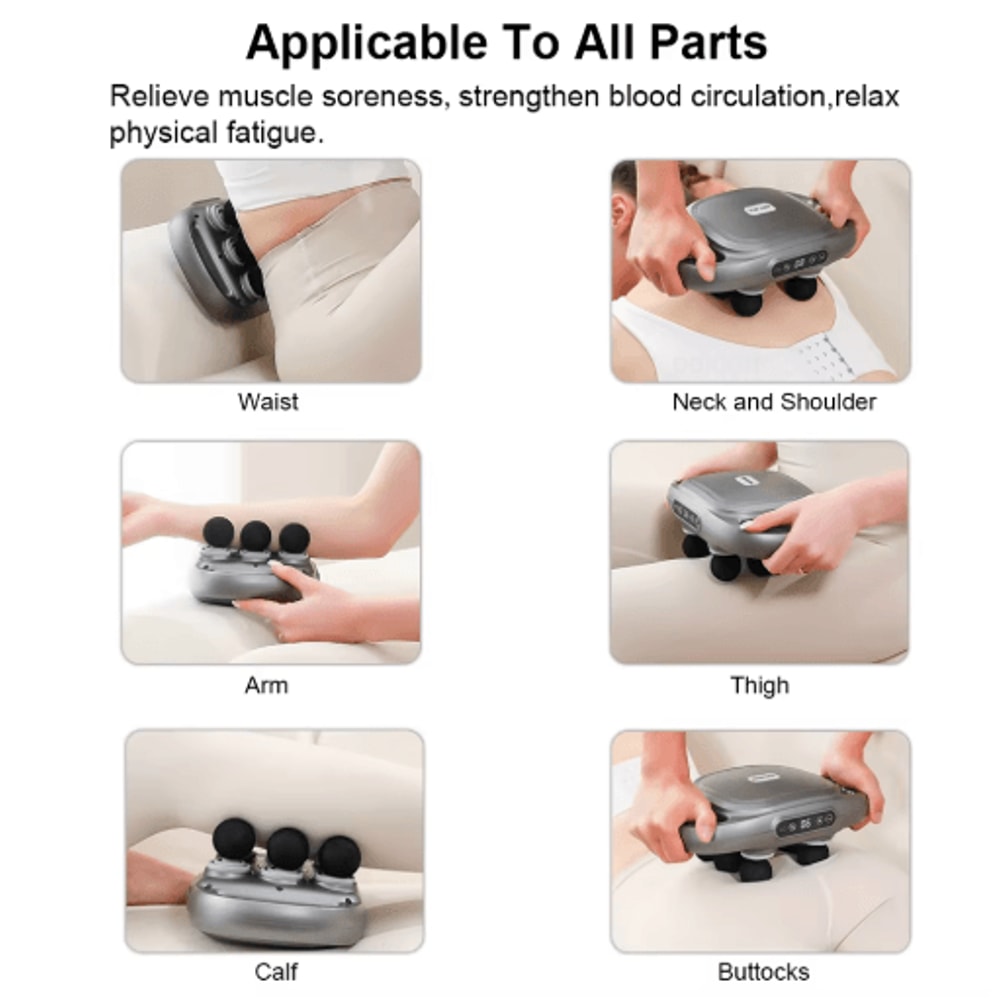 Applicable To All Parts

Relieve muscle soreness, strengthen blood circulation,relax physical fatigue.

Waist

Neck and Shoulder

Arm

Thigh

Calf

Buttocks