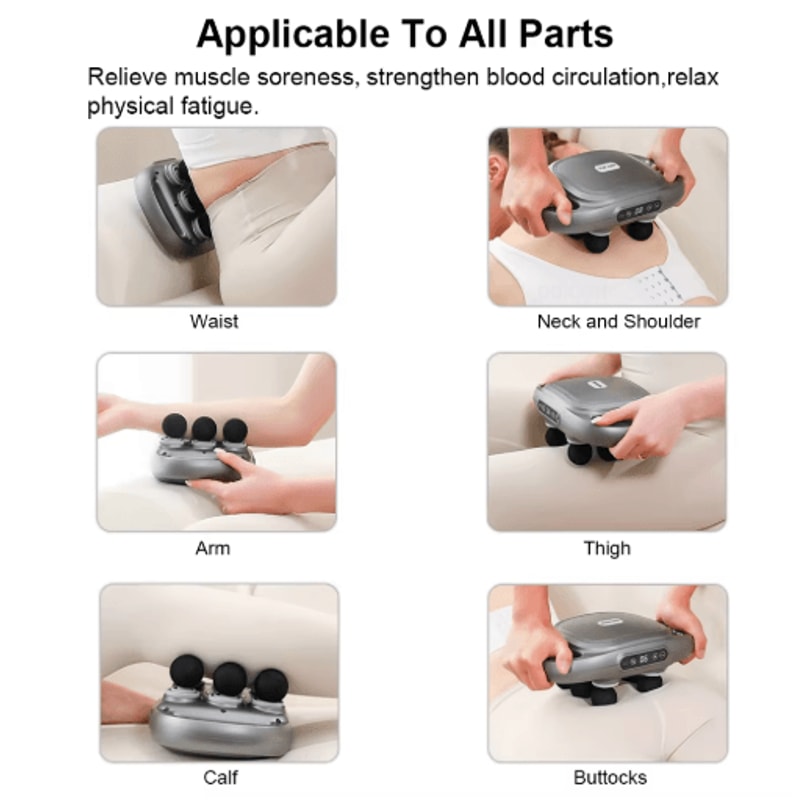 Applicable To All Parts

Relieve muscle soreness, strengthen blood circulation,relax physical fatigue.

Waist

Neck and Shoulder

Arm

Thigh

Calf

Buttocks