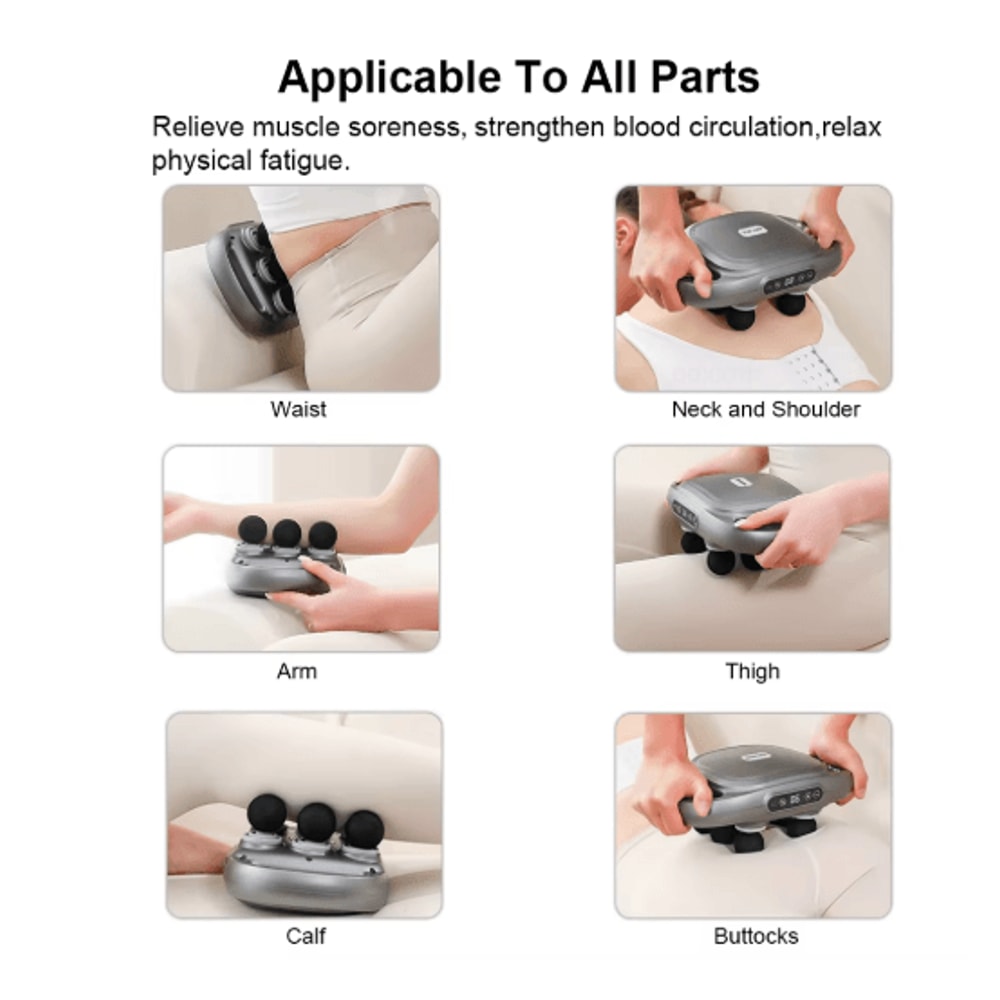 Applicable To All Parts

Relieve muscle soreness, strengthen blood circulation,relax physical fatigue.

Waist

Neck and Shoulder

Arm

Thigh

Calf

Buttocks