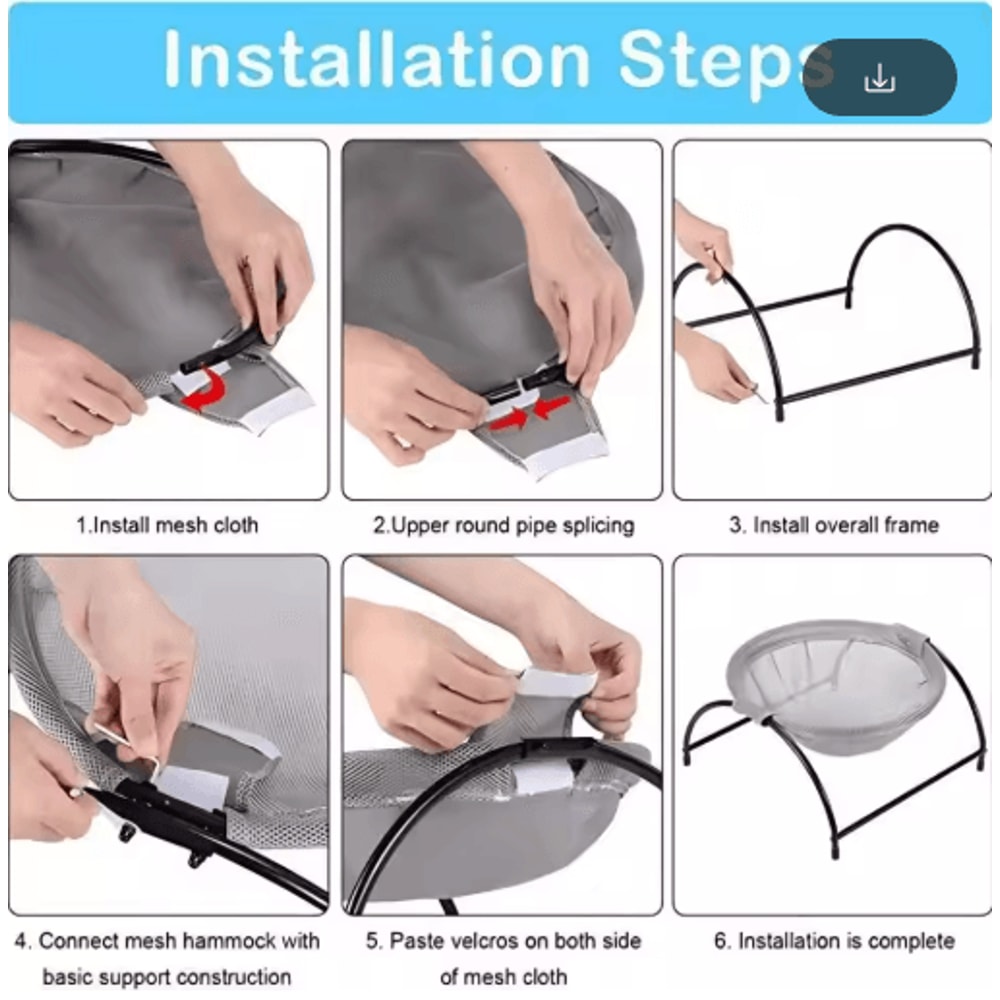 Installation Steps

1.Install mesh cloth

2.Upper round pipe splicing

3. Install overall frame

4. Connect mesh hammock with basic support construction

5. Paste velcros on both side of mesh cloth

6. Installation is complete