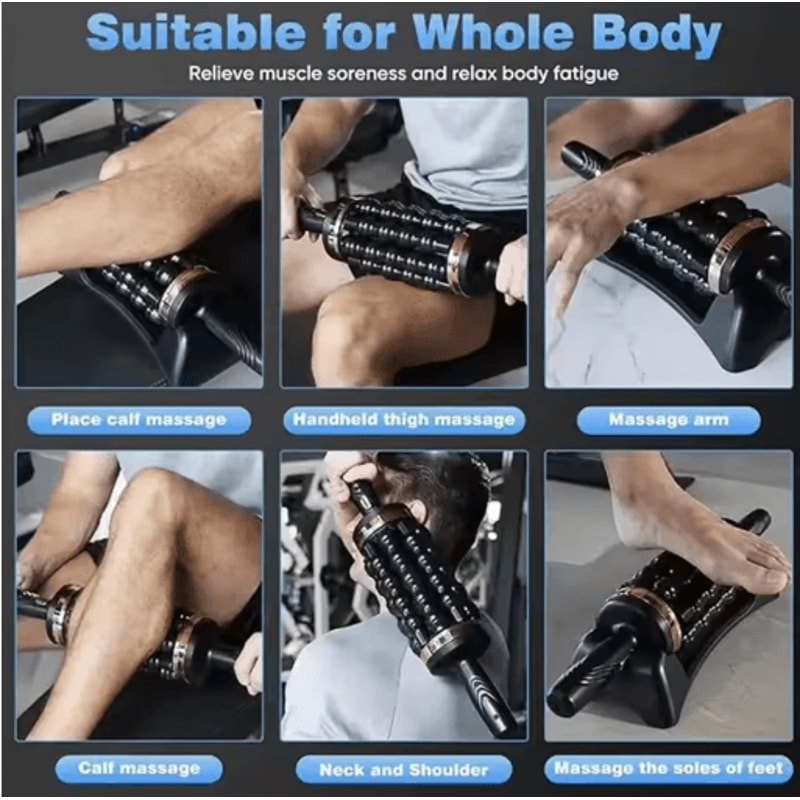 Suitable for Whole Body

Relieve muscle soreness and relax body fatigue

Place calf massage

Handheld thigh massage

Massage arm

Calf massage

Neck and Shoulder

Massage the soles of feet