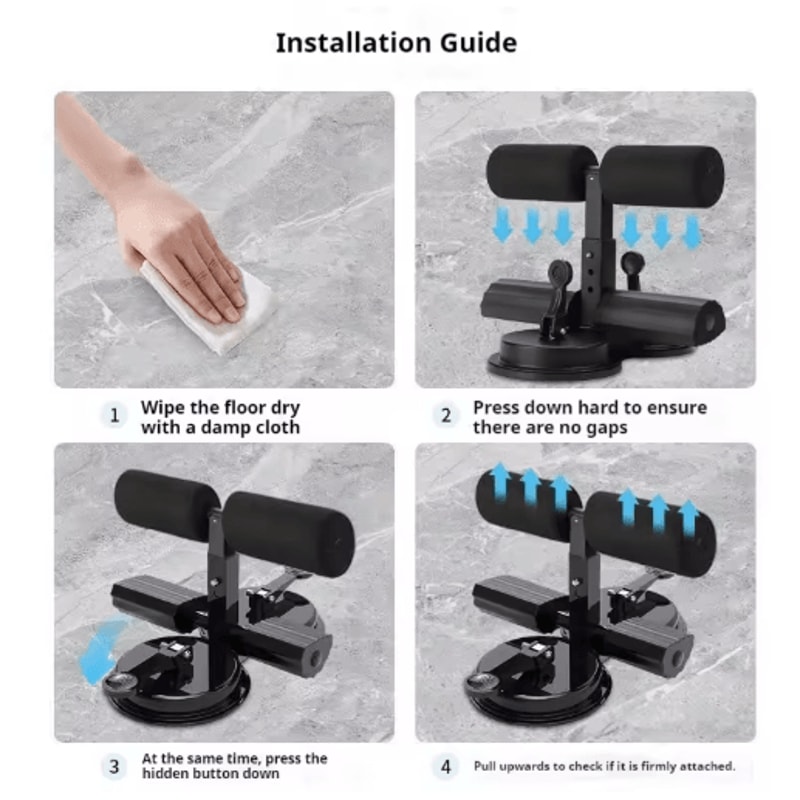 Installation Guide

1 Wipe the floor dry with a damp cloth

2 Press down hard to ensure there are no gaps

3 At the same time, press the hidden button down

4 Pull upwards to check if it is firmly attached.