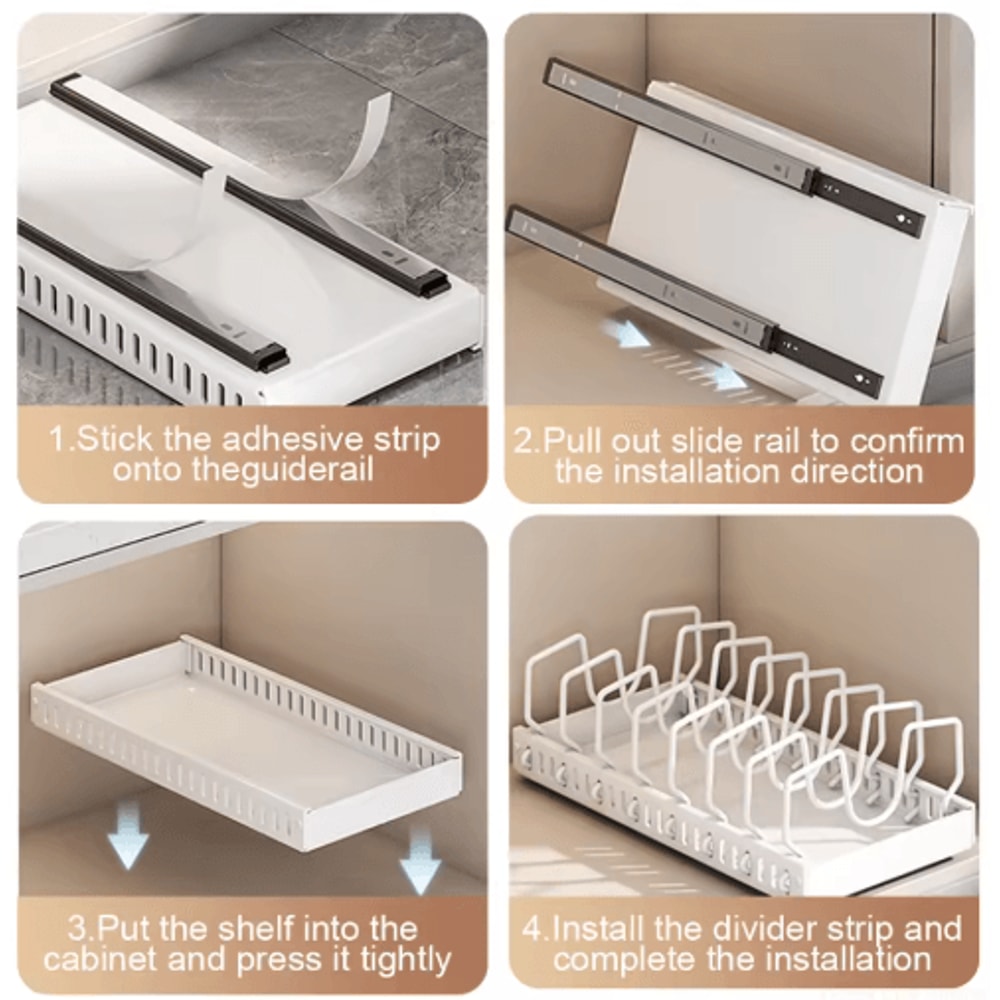 1.Stick the adhesive strip onto theguiderail

2.Pull out slide rail to confirm the installation direction

3.Put the shelf into the cabinet and press it tightly

4.Install the divider strip and complete the installation