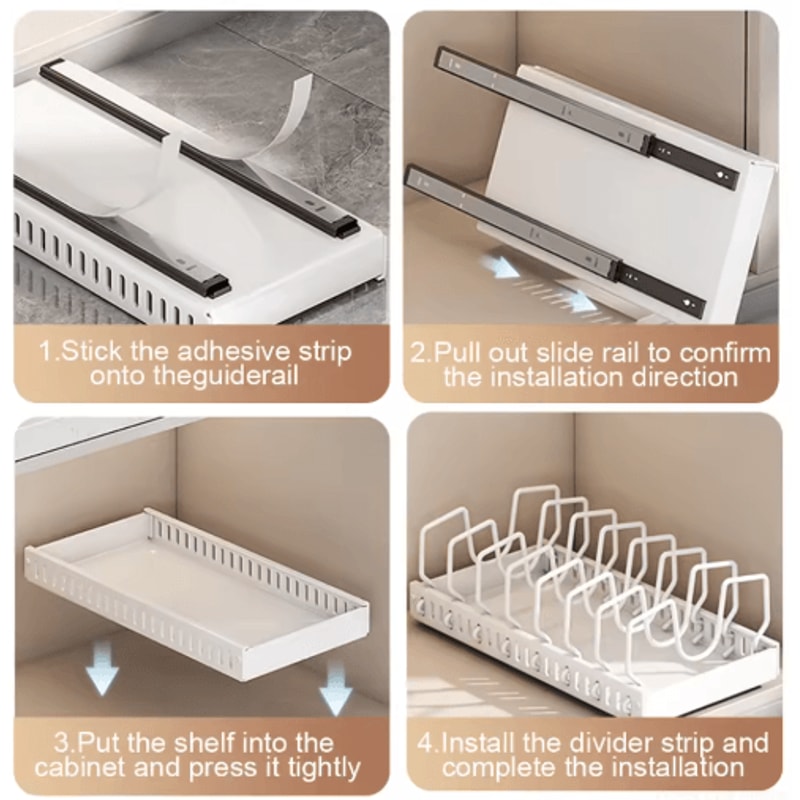 1.Stick the adhesive strip onto theguiderail

2.Pull out slide rail to confirm the installation direction

3.Put the shelf into the cabinet and press it tightly

4.Install the divider strip and complete the installation