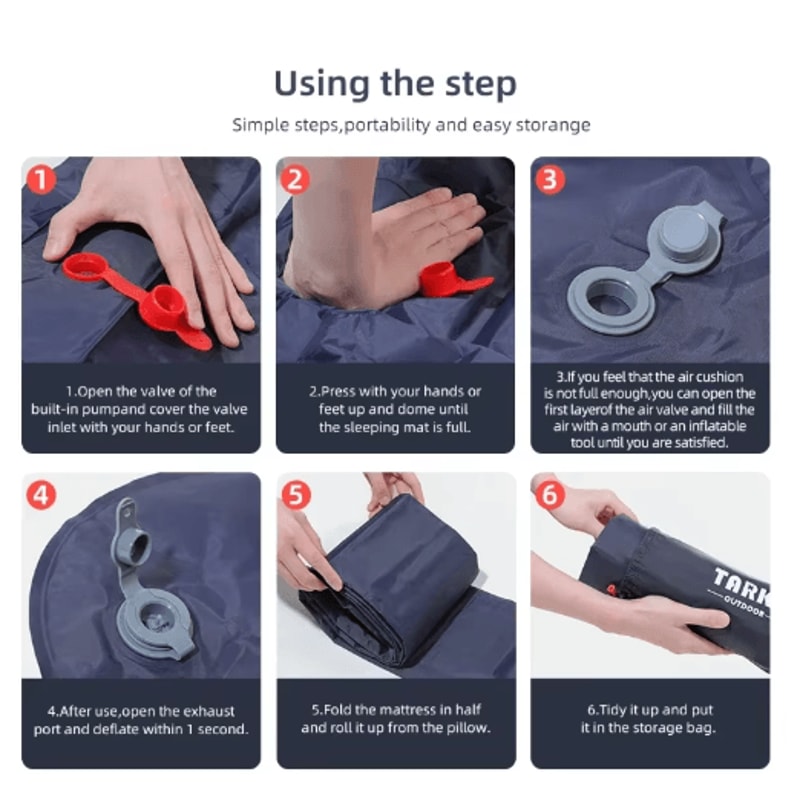 Using the step

Simple steps,portability and easy storange

1

1.Open the valve of the built-in pumpand cover the valve inlet with your hands or feet.

2

2.Press with your hands or feet up and dome until the sleeping mat is full.

3

3.If you feel that the air cushion is not full enough,you can open the first layerof the air valve and fill the air with a mouth or an inflatable tool until you are satisfied.

4

4.After use,open the exhaust port and deflate within 1 second.

5

5.Fold the mattress in half and roll it up from the pillow.

6

TARK
OUTDOOR

6.Tidy it up and put it in the storage bag.