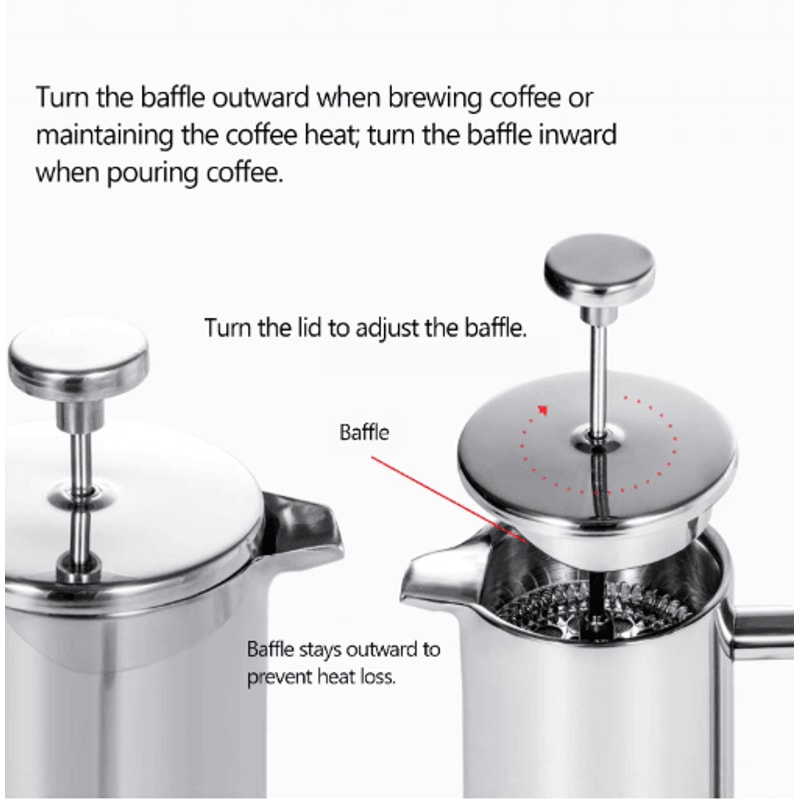 Turn the baffle outward when brewing coffee or maintaining the coffee heat; turn the baffle inward when pouring coffee.

Turn the lid to adjust the baffle.

Baffle

Baffle stays outward to prevent heat loss.