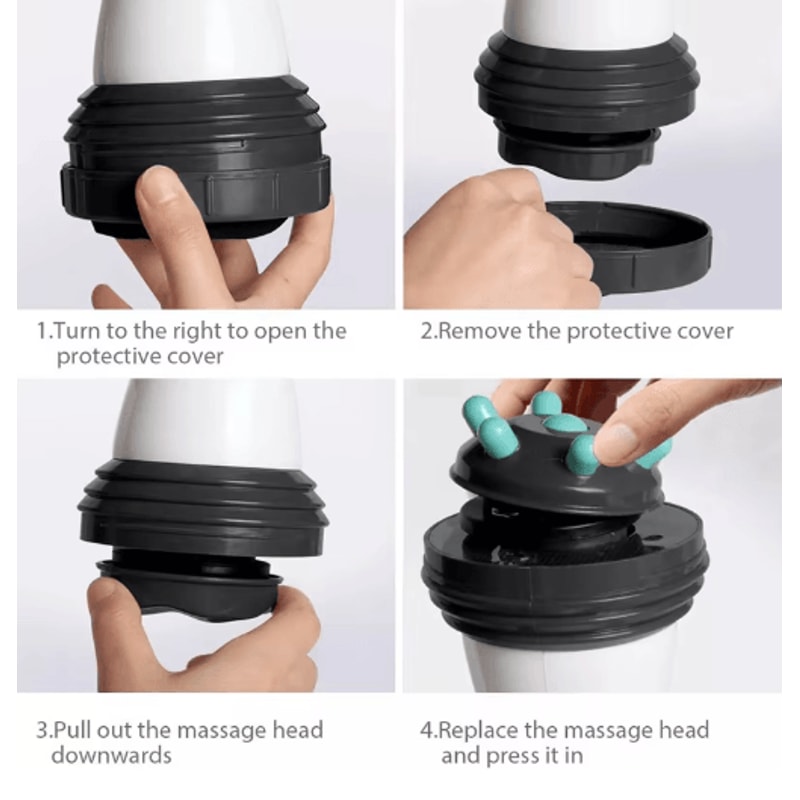 1.Turn to the right to open the protective cover

2.Remove the protective cover

3.Pull out the massage head downwards

4.Replace the massage head and press it in