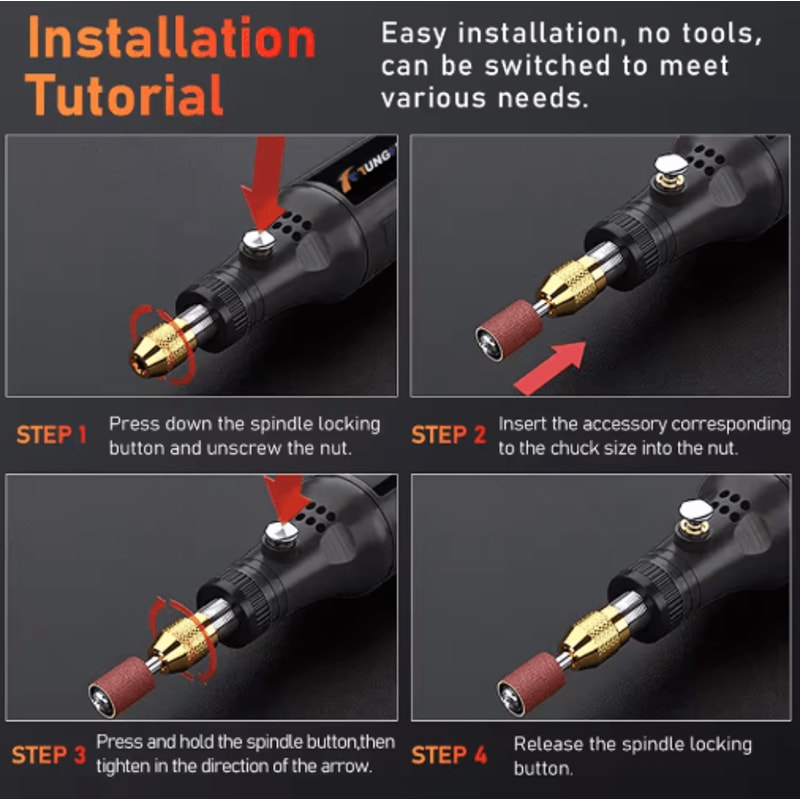 Installation Tutorial

Easy installation, no tools, can be switched to meet various needs.

TUNG

STEP 1 Press down the spindle locking button and unscrew the nut.

STEP 2 Insert the accessory corresponding to the chuck size into the nut.

STEP 3 Press and hold the spindle button,then tighten in the direction of the arrow.

STEP 4 Release the spindle locking button.