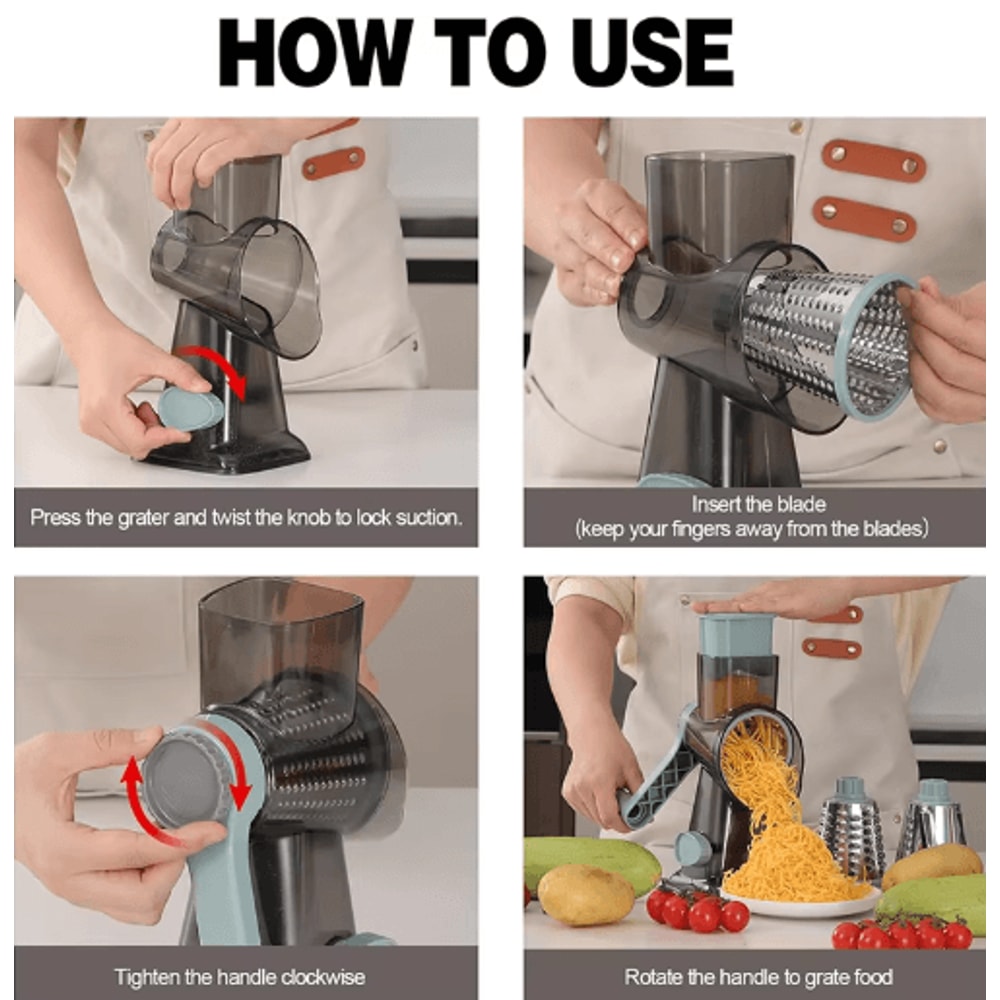 HOW TO USE

Press the grater and twist the knob to lock suction.

Insert the blade
(keep your fingers away from the blades)

Tighten the handle clockwise

Rotate the handle to grate food