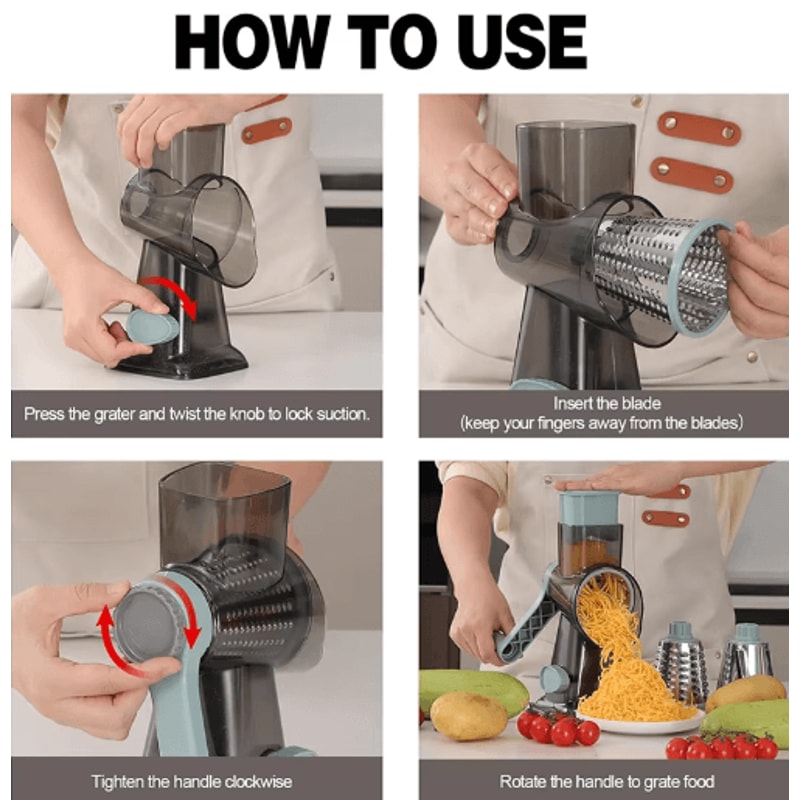 HOW TO USE

Press the grater and twist the knob to lock suction.

Insert the blade
(keep your fingers away from the blades)

Tighten the handle clockwise

Rotate the handle to grate food