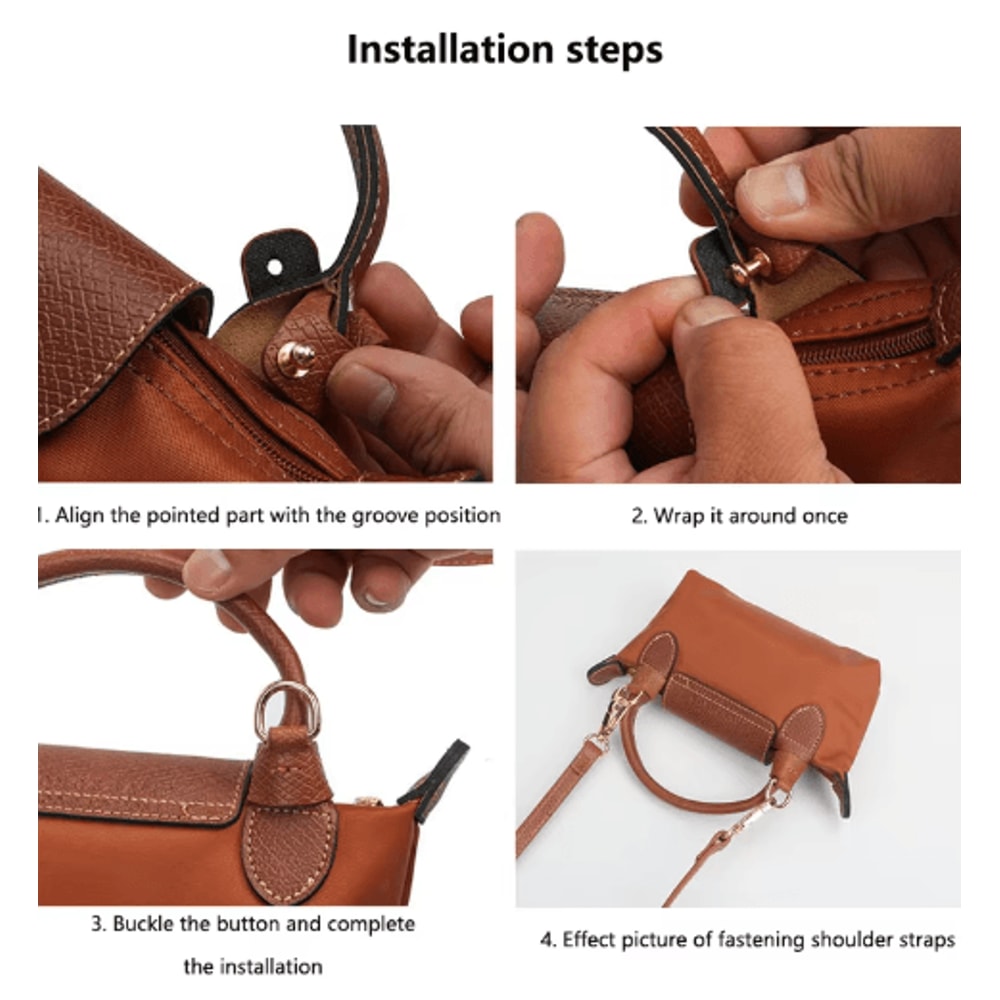 Installation steps

1. Align the pointed part with the groove position

2. Wrap it around once

3. Buckle the button and complete the installation

4. Effect picture of fastening shoulder straps