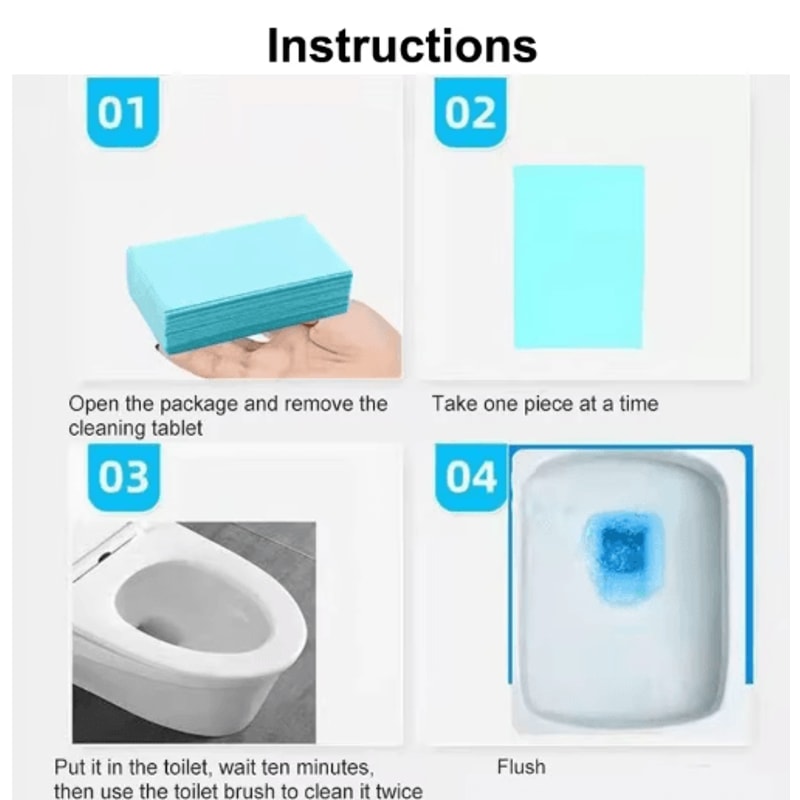 Instructions

01

Open the package and remove the cleaning tablet

02

Take one piece at a time

03

Put it in the toilet, wait ten minutes, then use the toilet brush to clean it twice

04

Flush