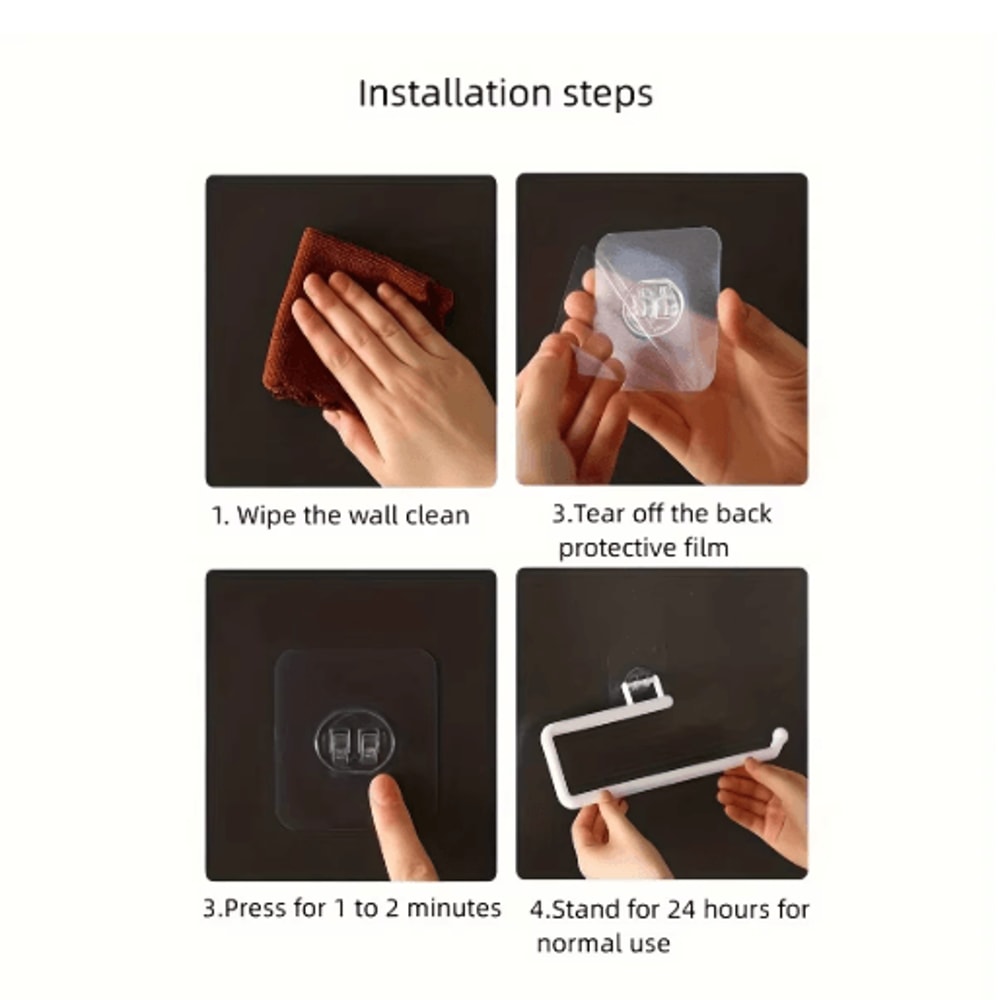 Installation steps

1. Wipe the wall clean

3.Tear off the back protective film

3.Press for 1 to 2 minutes

4.Stand for 24 hours for normal use