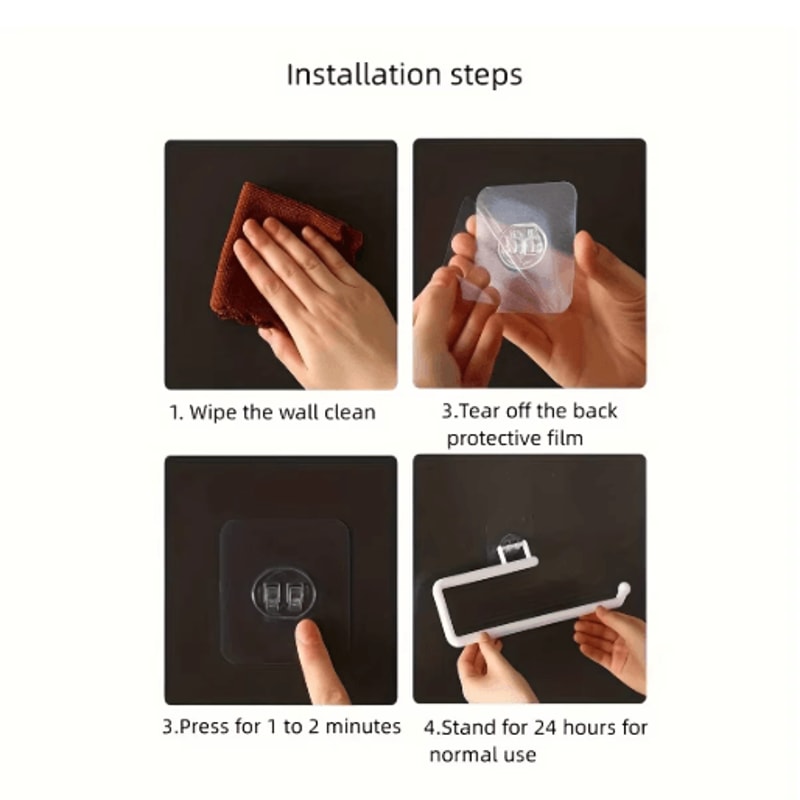 Installation steps

1. Wipe the wall clean

3.Tear off the back protective film

3.Press for 1 to 2 minutes

4.Stand for 24 hours for normal use