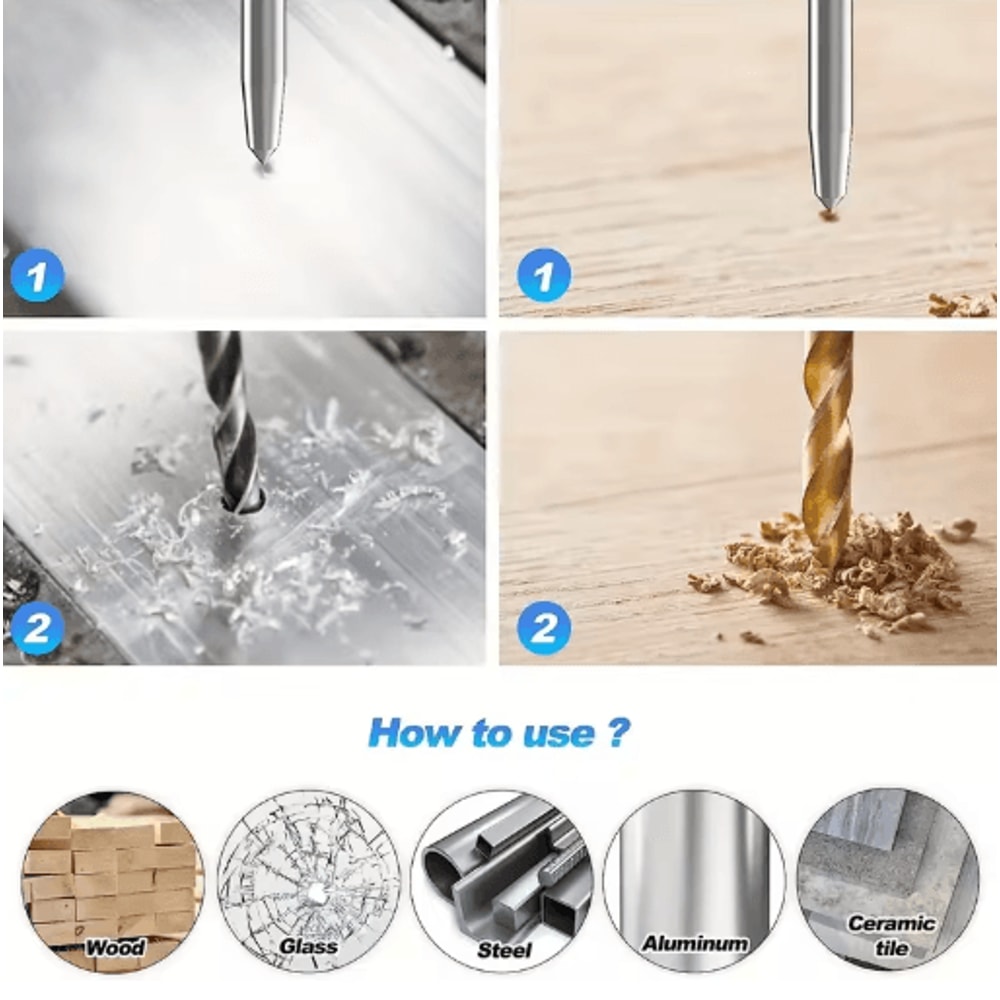 1

1

2

2

How to use ?

Wood

Glass

Steel

Aluminum

Ceramic tile