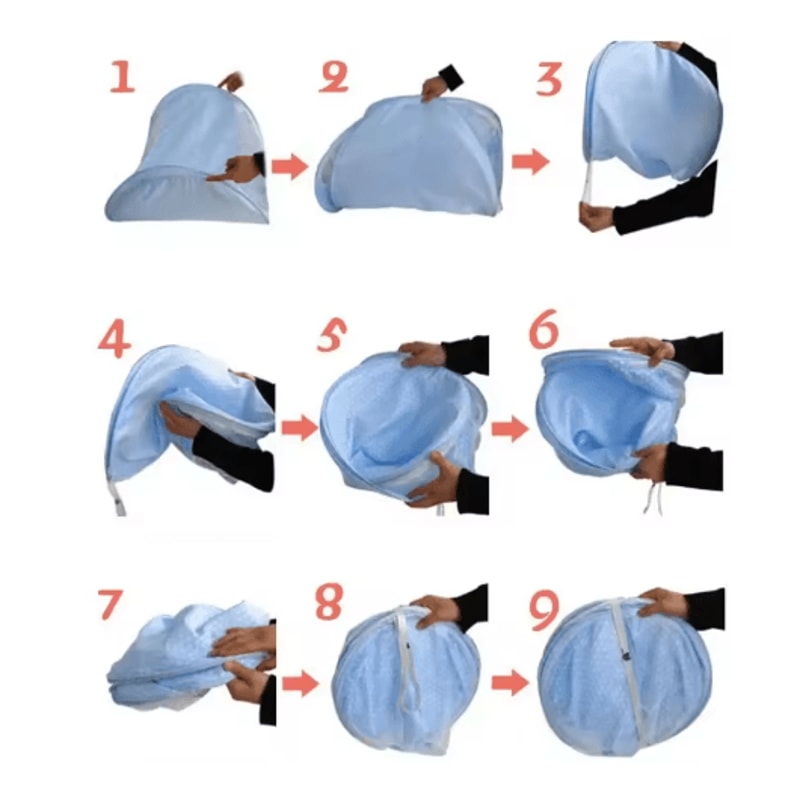 1
2
3
4
5
6
7
8
9